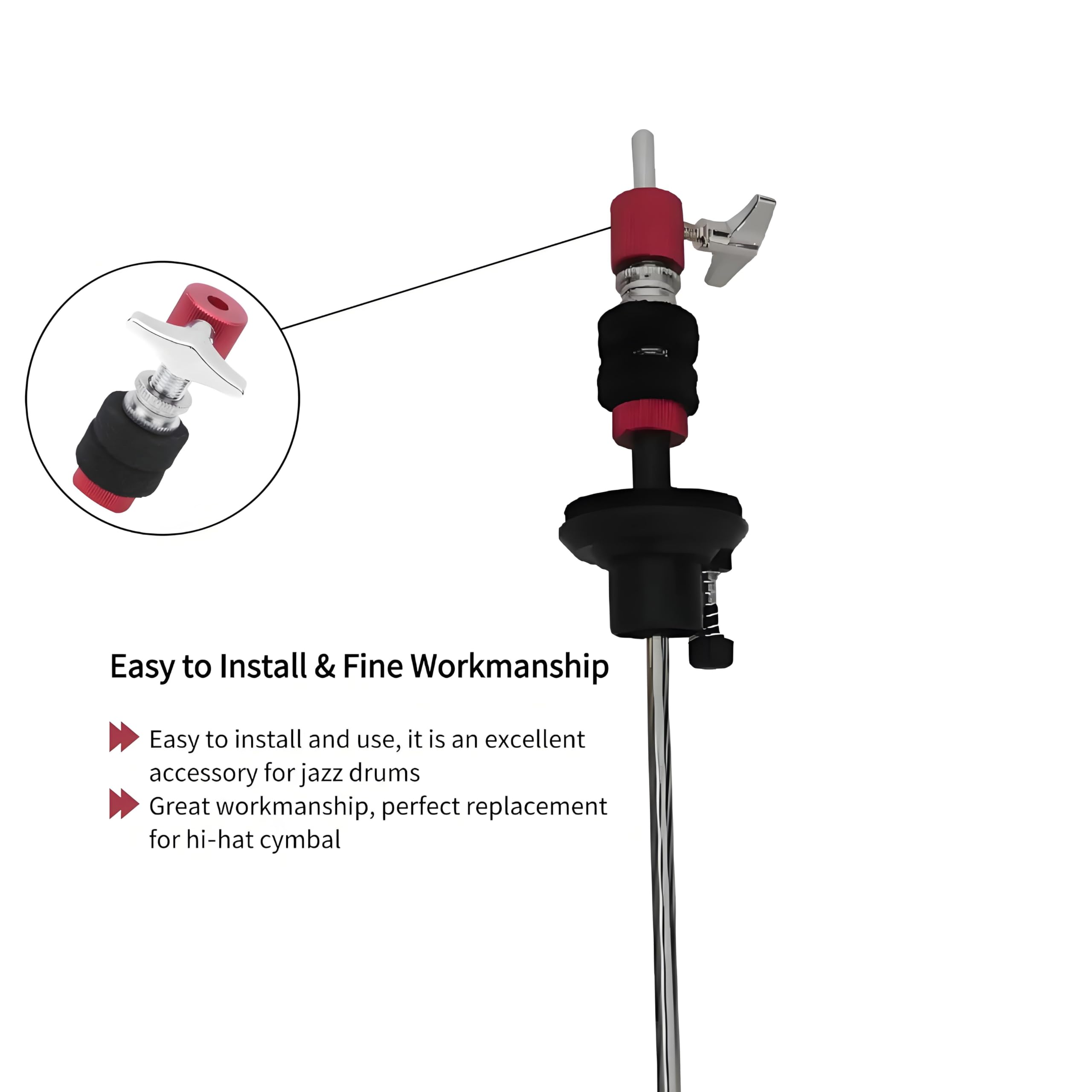 Easy to Install & Fine Workmanship

Easy to install and use, it is an excellent accessory for jazz drums

Great workmanship, perfect replacement for hi-hat cymbal