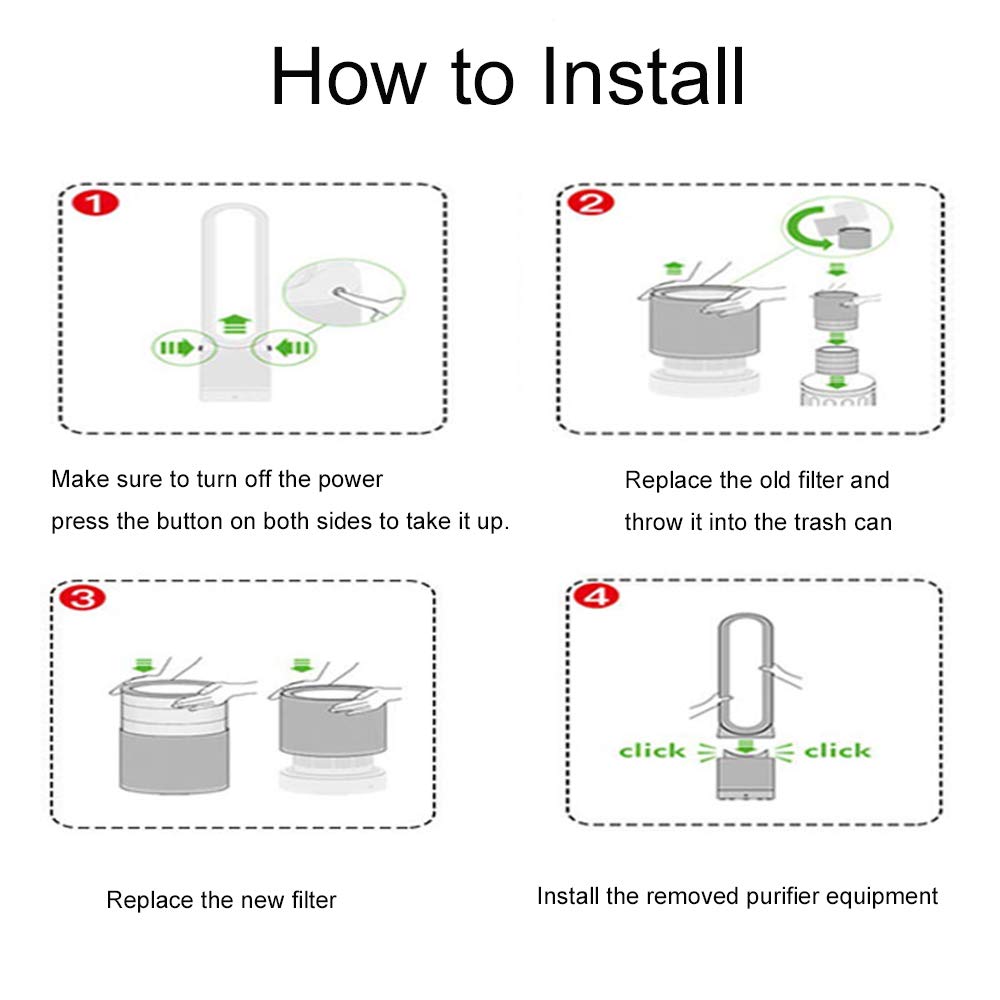 How to Install

1

Make sure to turn off the power
press the button on both sides to take it up.

2

Replace the old filter and
throw it into the trash can

3

Replace the new filter

4

click click

Install the removed purifier equipment