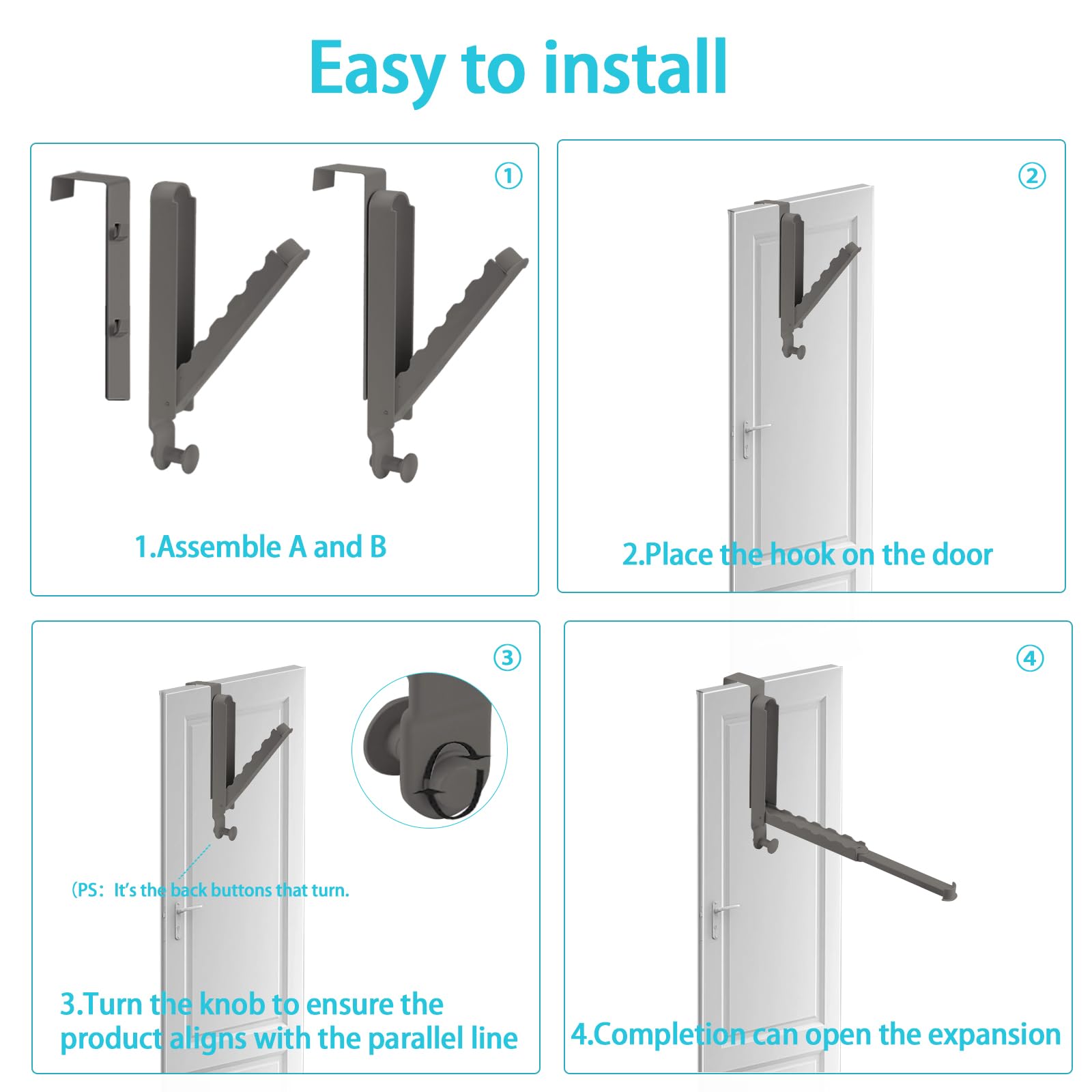 Easy to install

①

1.Assemble A and B

②

2.Place the hook on the door

③

(PS: It's the back buttons that turn.

3.Turn the knob to ensure the product aligns with the parallel line

④

4.Completion can open the expansion