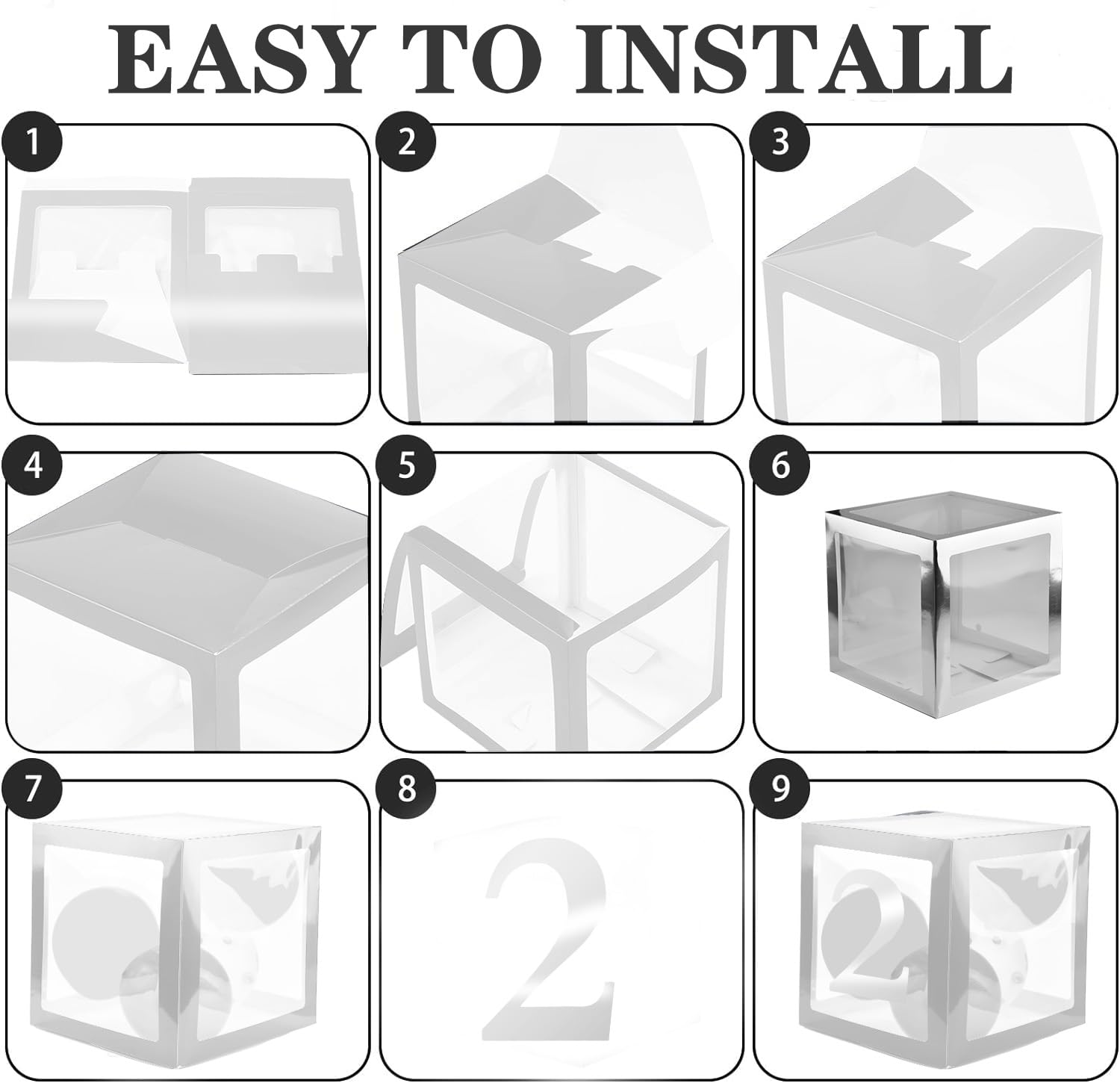 EASY TO INSTALL

1

2

3

4

5

6

7

8

2

9

2