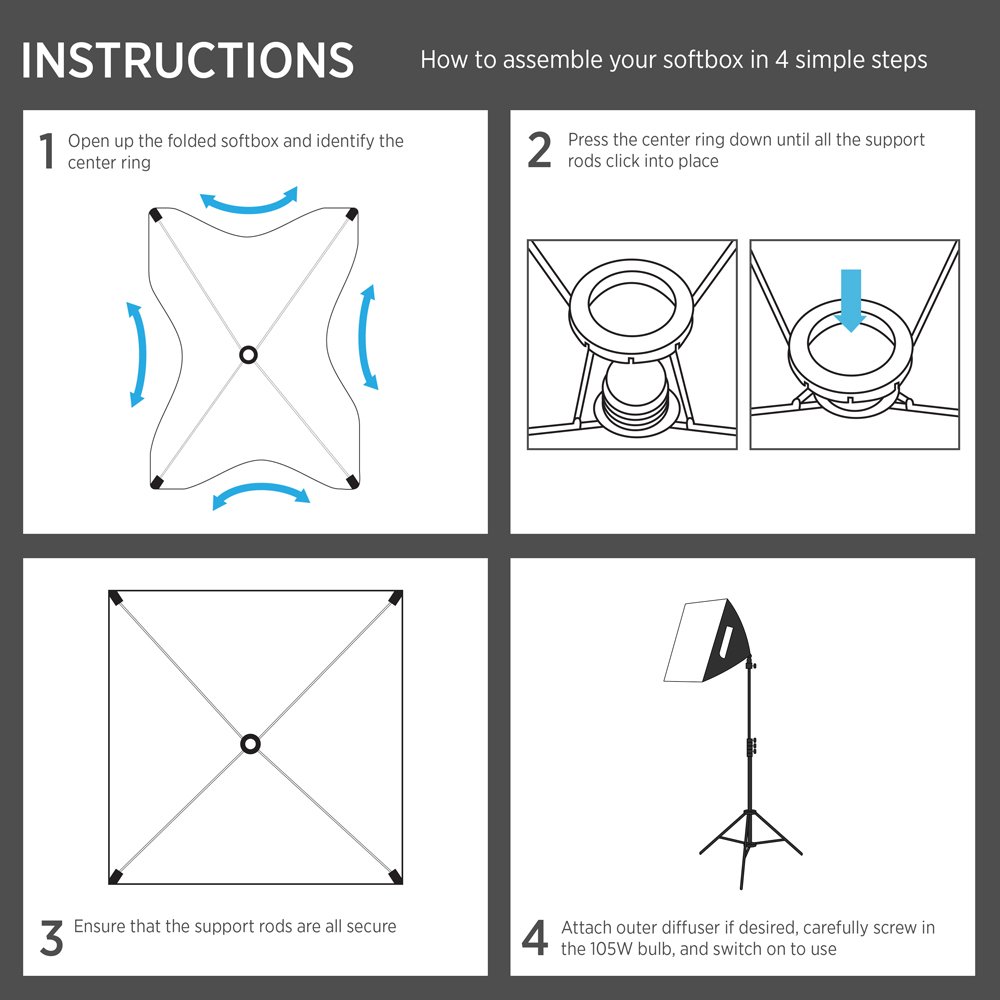 INSTRUCTIONS

How to assemble your softbox in 4 simple steps

1 Open up the folded softbox and identify the center ring

2 Press the center ring down until all the support rods click into place

3 Ensure that the support rods are all secure

4 Attach outer diffuser if desired, carefully screw in the 105W bulb, and switch on to use