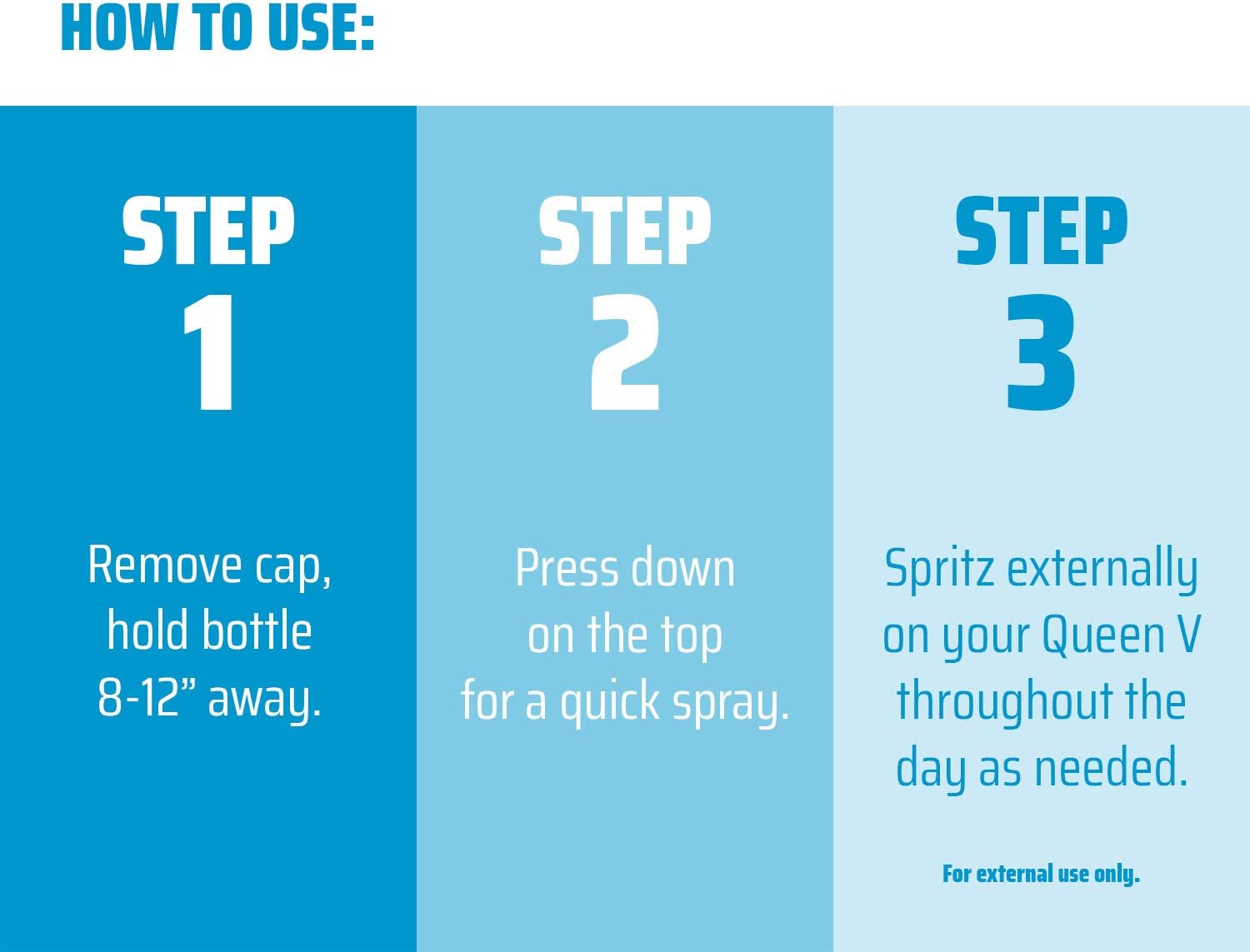 HOW TO USE:

STEP 1

Remove cap, hold bottle 8-12” away.

STEP 2

Press down on the top for a quick spray.

STEP 3

Spritz externally on your Queen V throughout the day as needed.

For external use only.