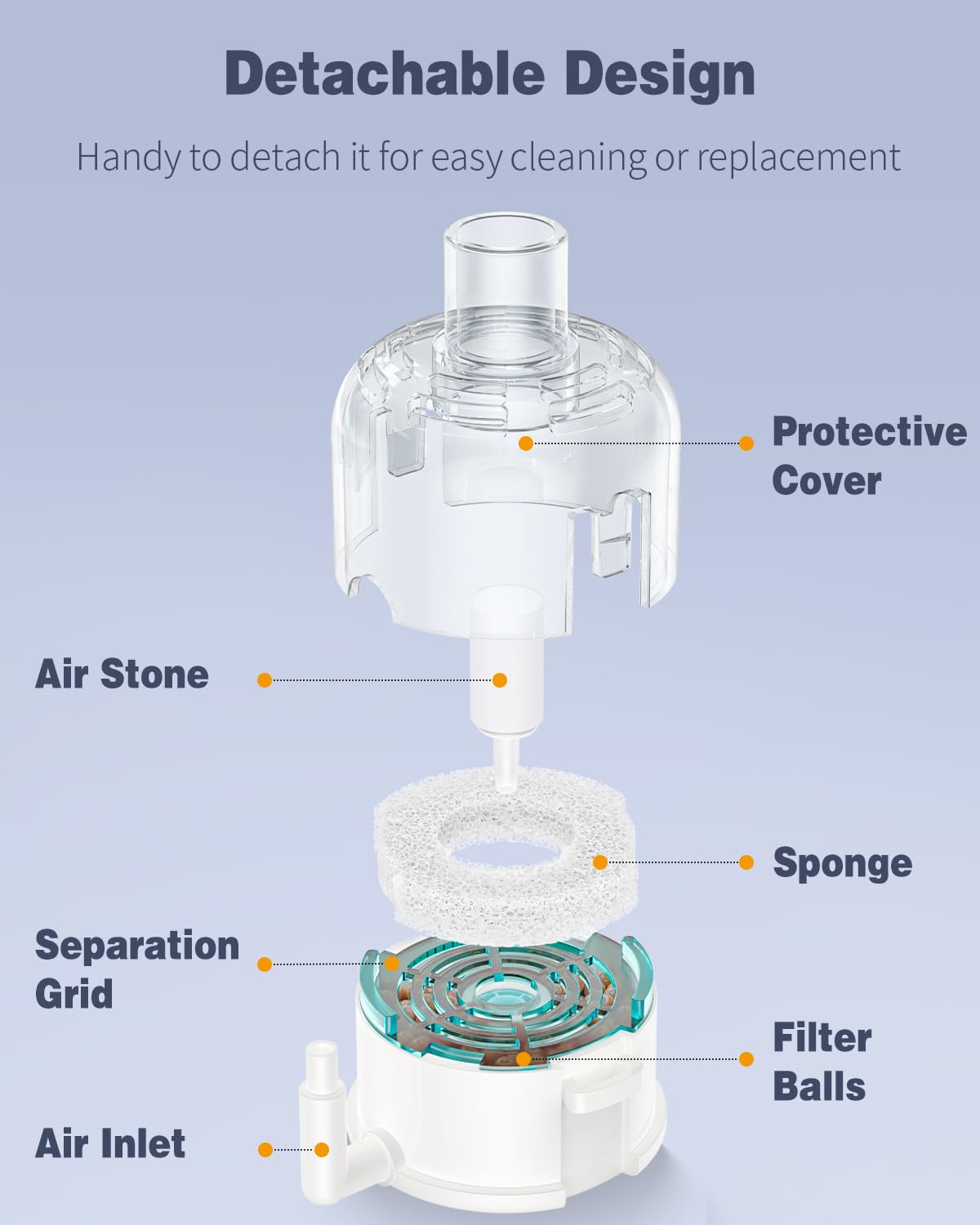 Detachable Design

Handy to detach it for easy cleaning or replacement

Protective Cover

Air Stone

Sponge

Separation Grid

Filter Balls

Air Inlet