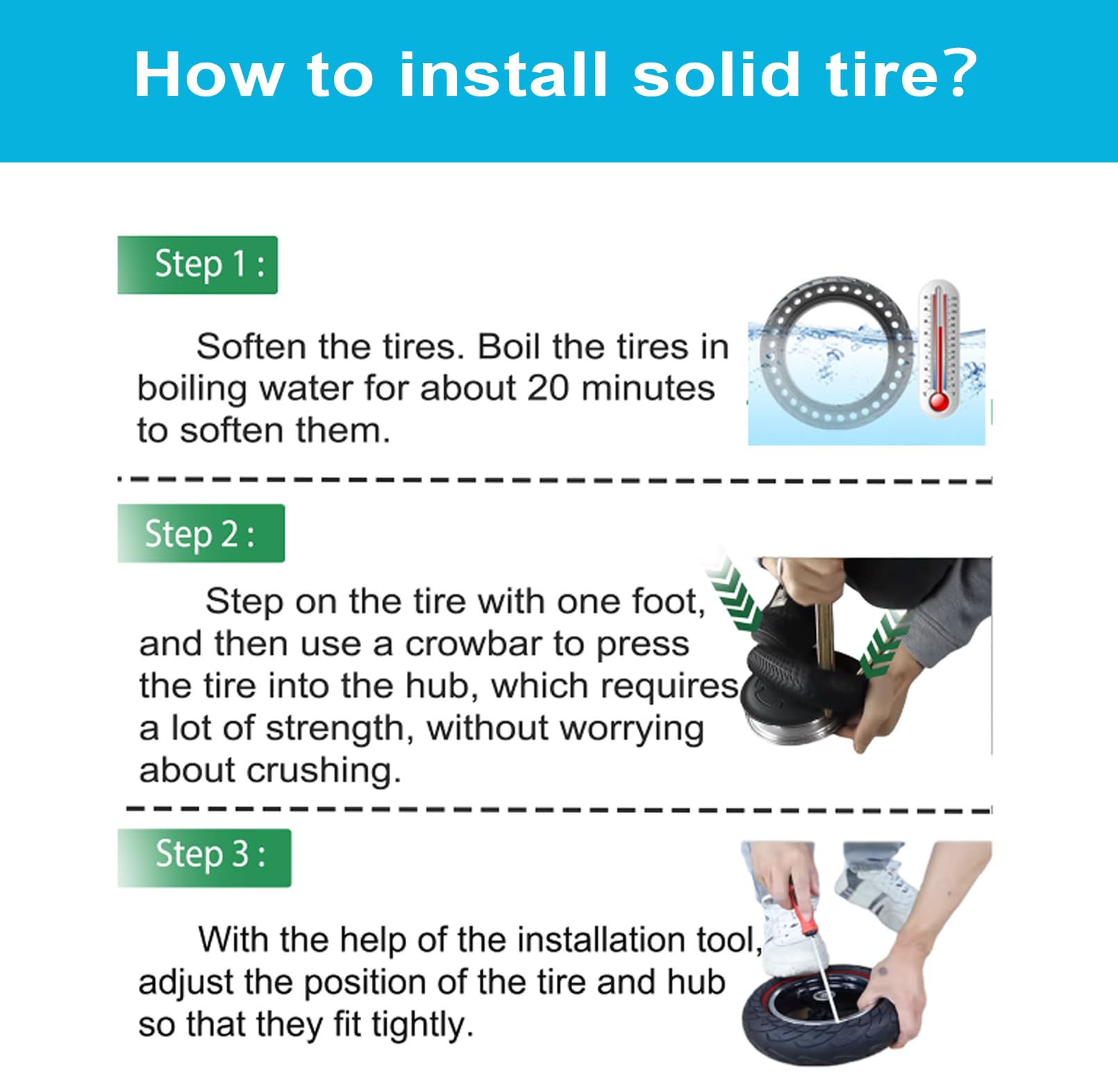 How to install solid tire?

Step 1 :

Soften the tires. Boil the tires in boiling water for about 20 minutes to soften them.

Step 2 :

Step on the tire with one foot, and then use a crowbar to press the tire into the hub, which requires a lot of strength, without worrying about crushing.

Step 3 :

With the help of the installation tool, adjust the position of the tire and hub so that they fit tightly.