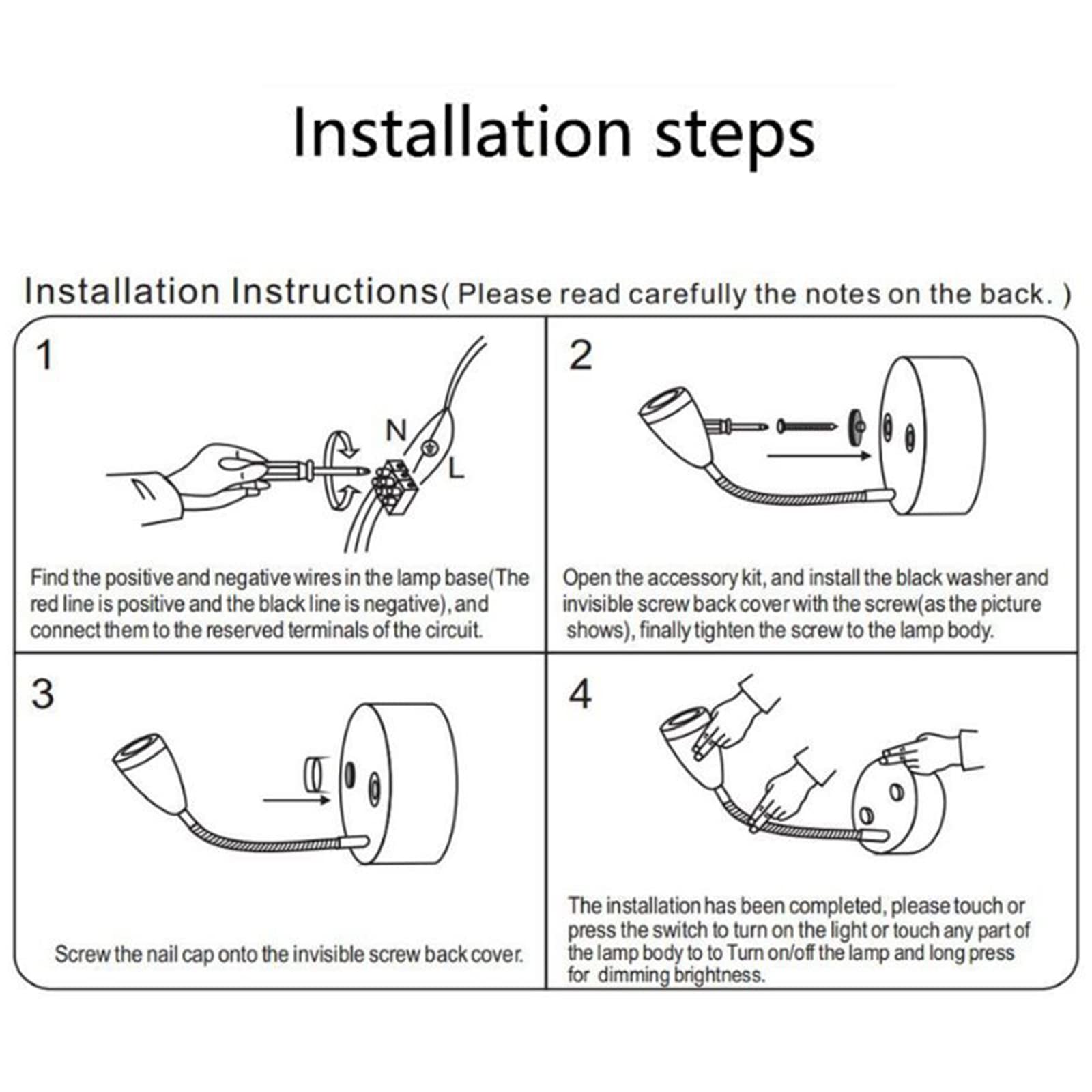 Installation steps

Installation Instructions( Please read carefully the notes on the back. )

1

N

L

Find the positive and negative wires in the lamp base(The red line is positive and the black line is negative), and connect them to the reserved terminals of the circuit.

2

Open the accessory kit, and install the black washer and invisible screw back cover with the screw(as the picture shows), finally tighten the screw to the lamp body.

3

Screw the nail cap onto the invisible screw back cover.

4

The installation has been completed, please touch or press the switch to turn on the light or touch any part of the lamp body to to Turn on/off the lamp and long press for dimming brightness.