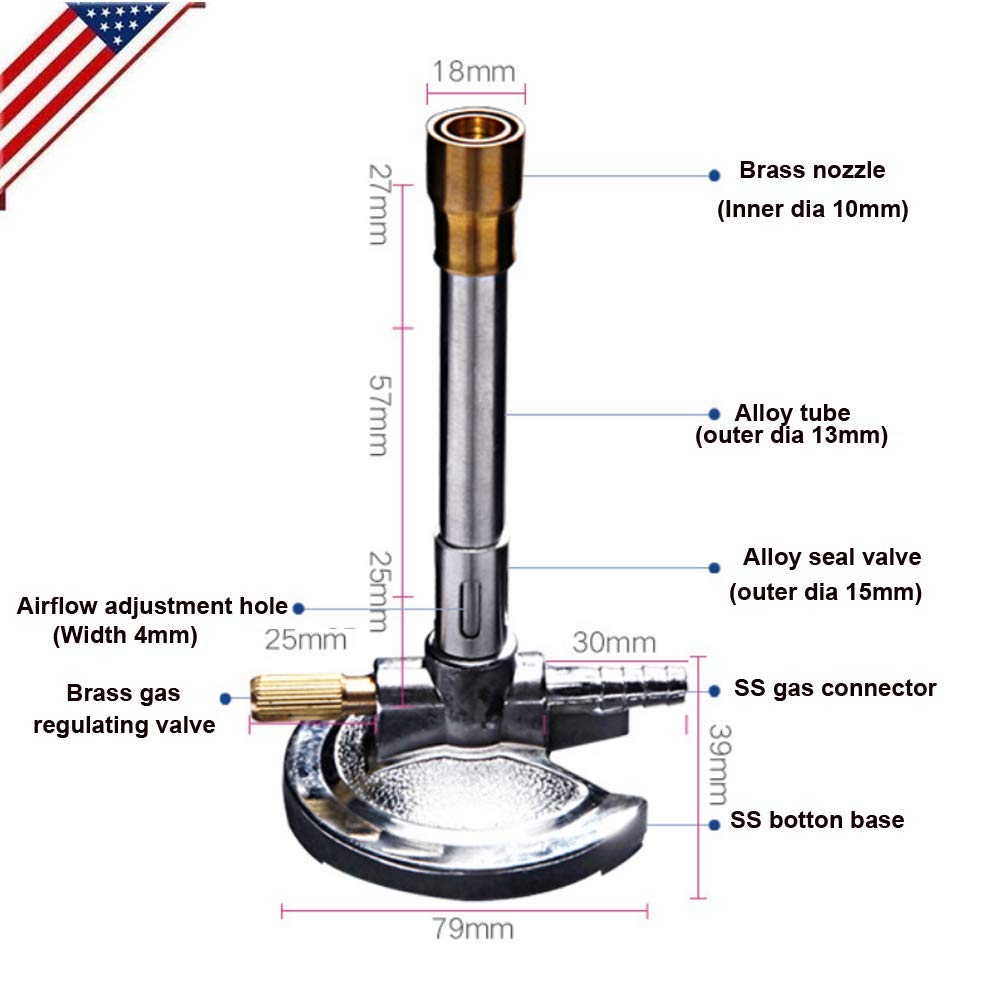 18mm

27mm

Brass nozzle
(Inner dia 10mm)

57mm

Alloy tube
(outer dia 13mm)

25mm

Alloy seal valve
(outer dia 15mm)

Airflow adjustment hole
(Width 4mm)

25mm

30mm

Brass gas
regulating valve

SS gas connector

39mm

SS botton base

79mm