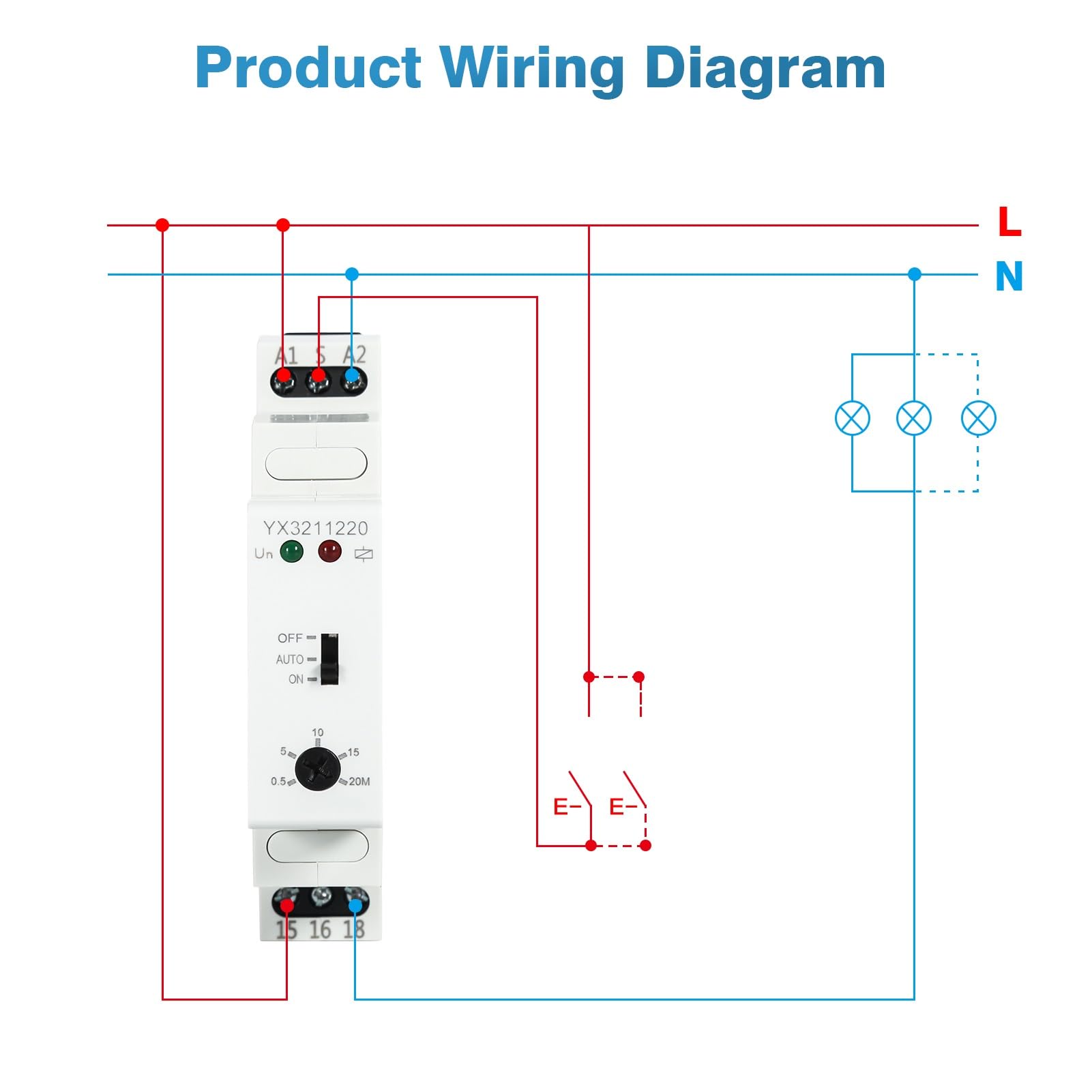 Product Wiring Diagram

L

N

A1 S A2

YX3211220

Un

OFF

AUTO

ON

10

5

15

0.5

20M

E-

E-

15 16 18