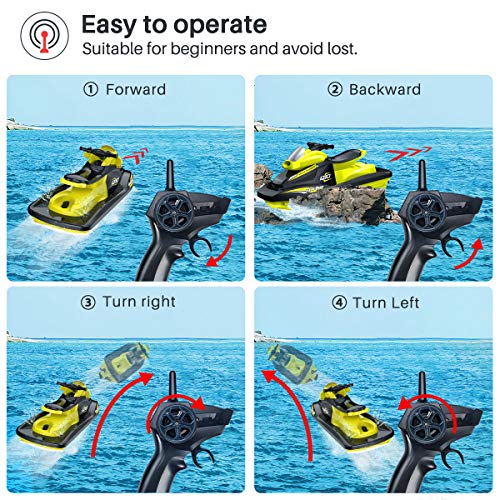 Easy to operate
Suitable for beginners and avoid lost.

① Forward

② Backward

③ Turn right

④ Turn Left