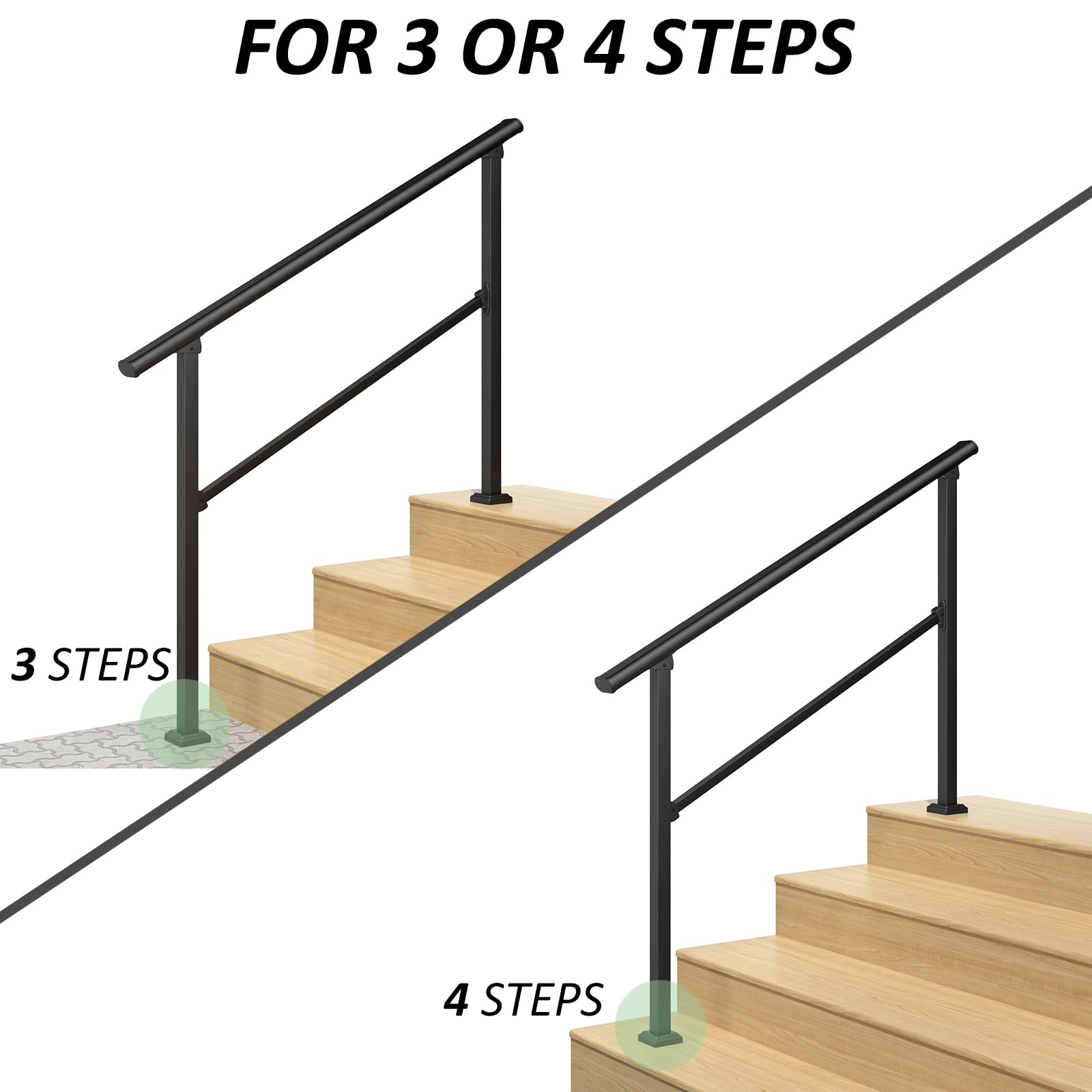 FOR 3 OR 4 STEPS

3 STEPS

4 STEPS