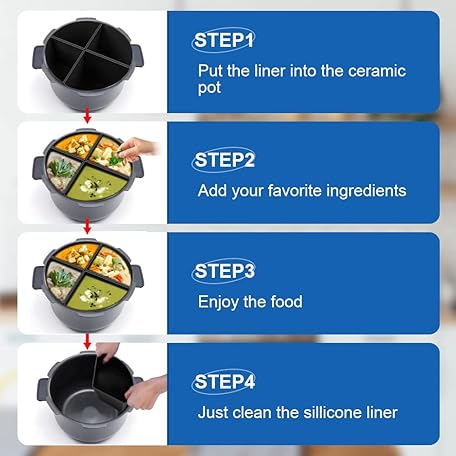 STEP1
Put the liner into the ceramic pot

STEP2
Add your favorite ingredients

STEP3
Enjoy the food

STEP4
Just clean the sillicone liner