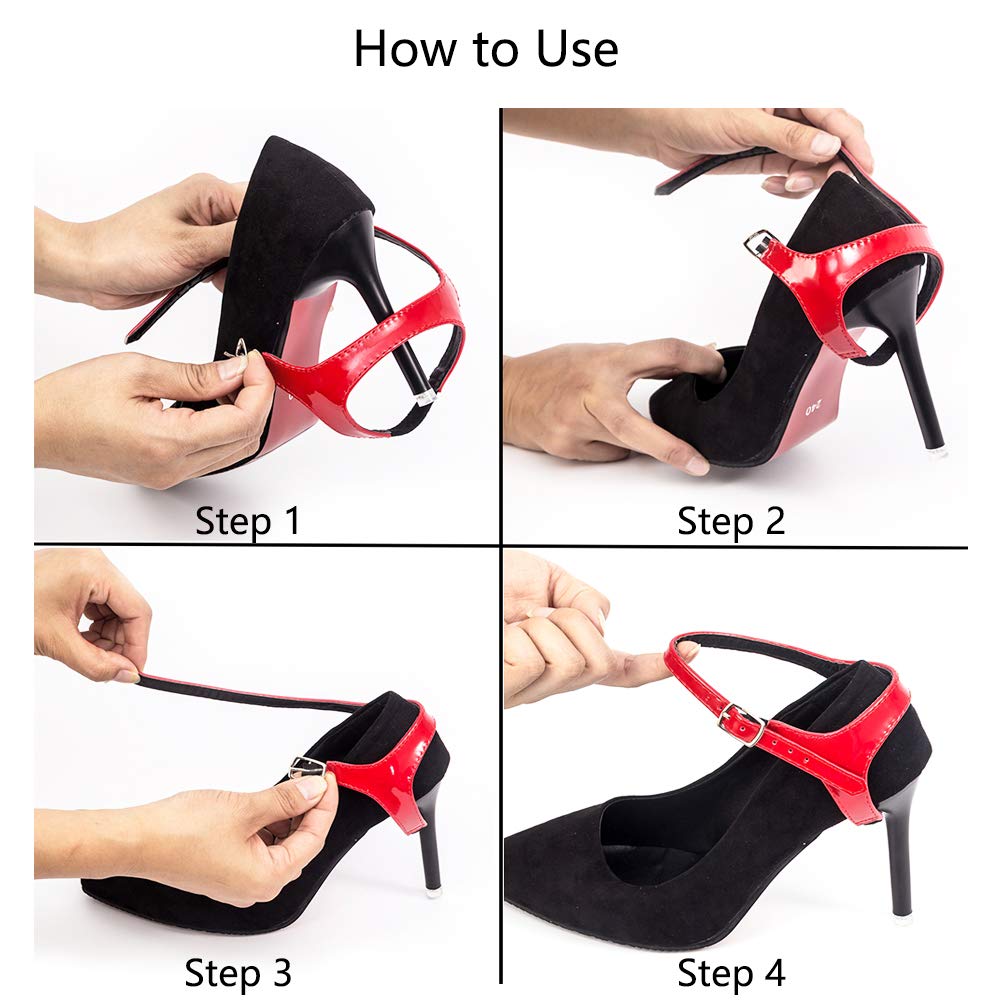 How to Use

Step 1

Step 2

Step 3

Step 4