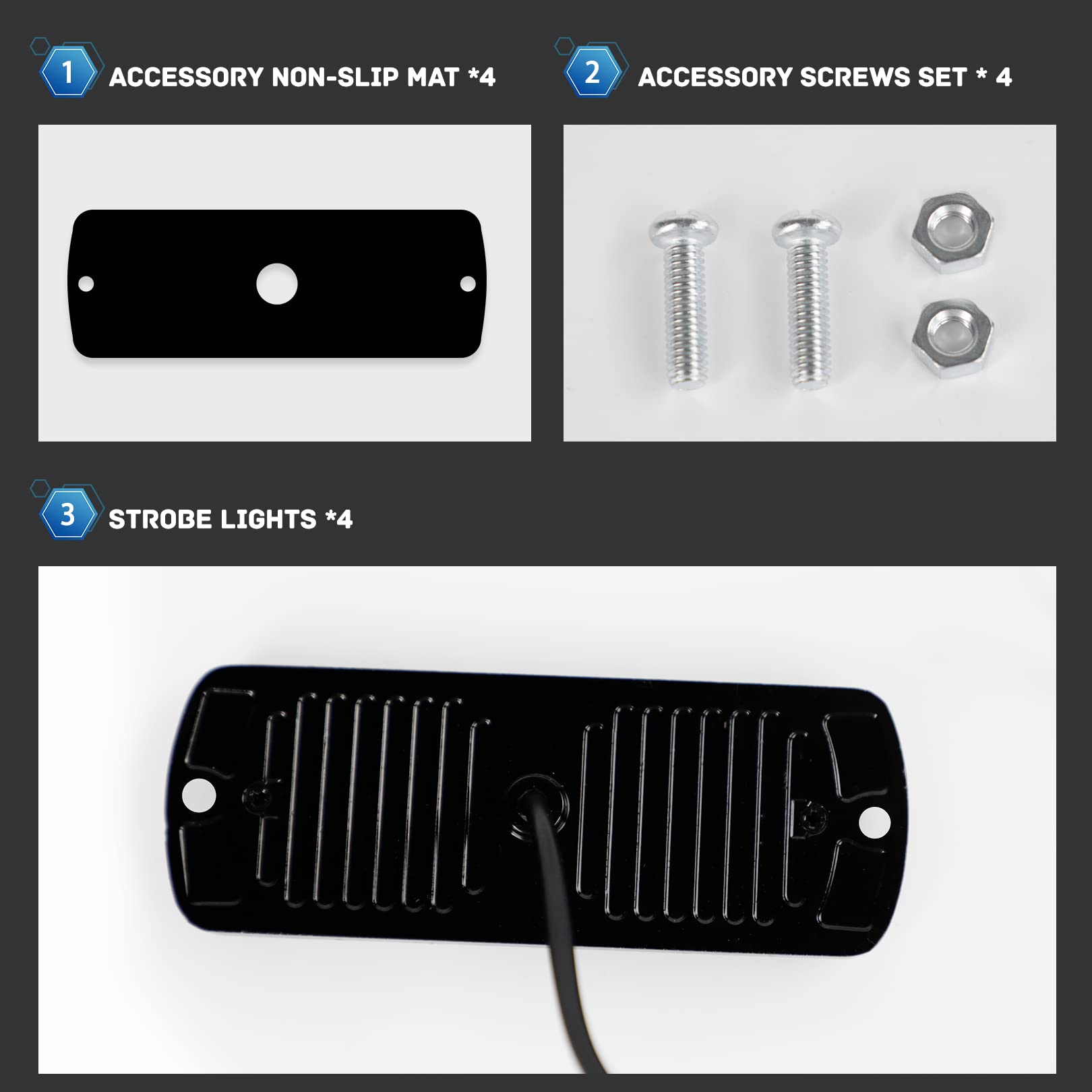 1 ACCESSORY NON-SLIP MAT *4

2 ACCESSORY SCREWS SET * 4

3 STROBE LIGHTS *4