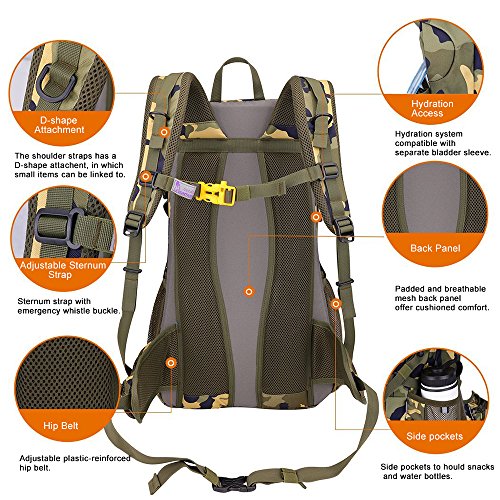 D-shape Attachment

The shoulder straps has a D-shape attachent, in which small items can be linked to.

Adjustable Sternum Strap

Sternum strap with emergency whistle buckle.

Hip Belt

Adjustable plastic-reinforced hip belt.

Hydration Access

Hydration system compatible with separate bladder sleeve.

Back Panel

Padded and breathable mesh back panel offer cushioned comfort.

Side pockets

Side pockets to hould snacks and water bottles.