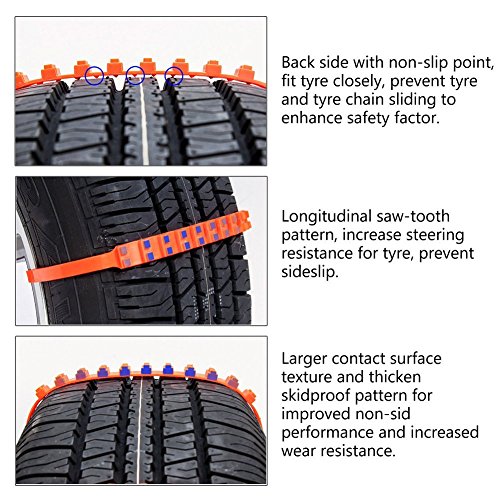 Back side with non-slip point, fit tyre closely, prevent tyre and tyre chain sliding to enhance safety factor.

Longitudinal saw-tooth pattern, increase steering resistance for tyre, prevent sideslip.

Larger contact surface texture and thicken skidproof pattern for improved non-sid performance and increased wear resistance.