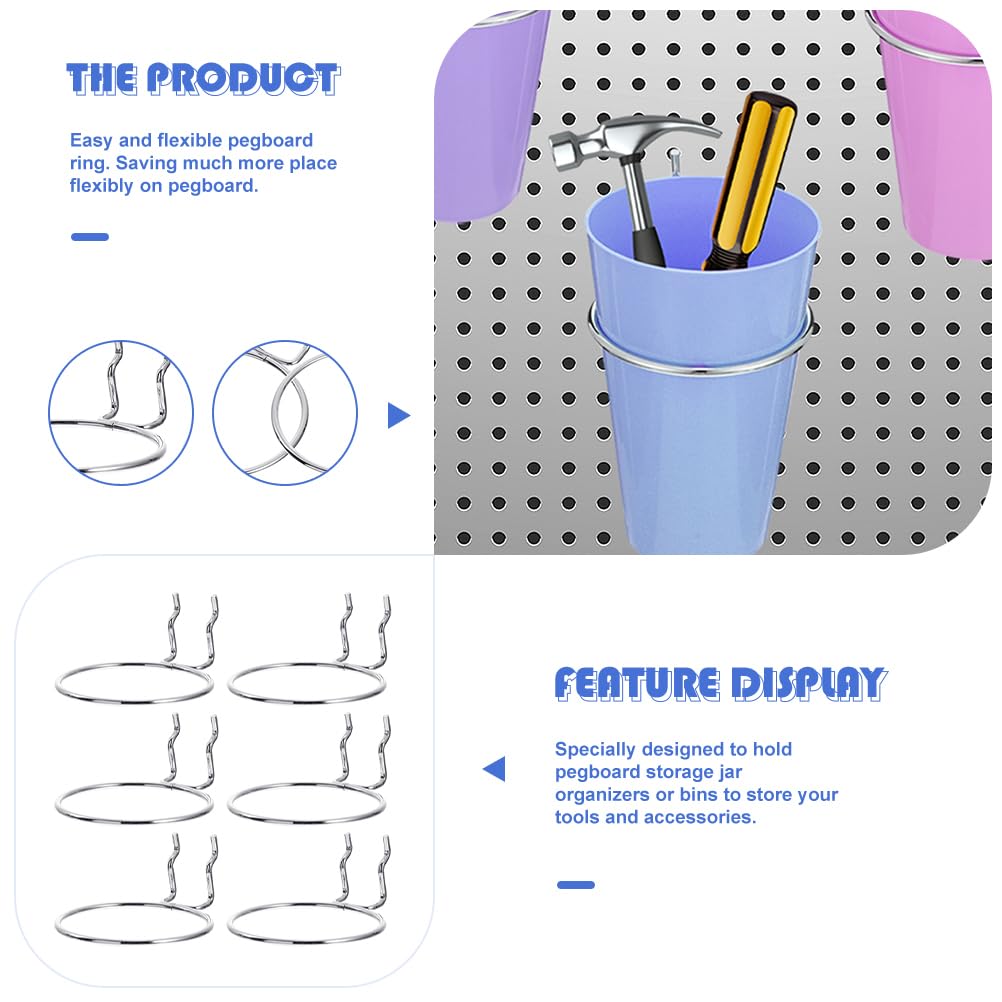 THE PRODUCT

Easy and flexible pegboard ring. Saving much more place flexibly on pegboard.

FEATURE DISPLAY

Specially designed to hold pegboard storage jar organizers or bins to store your tools and accessories.