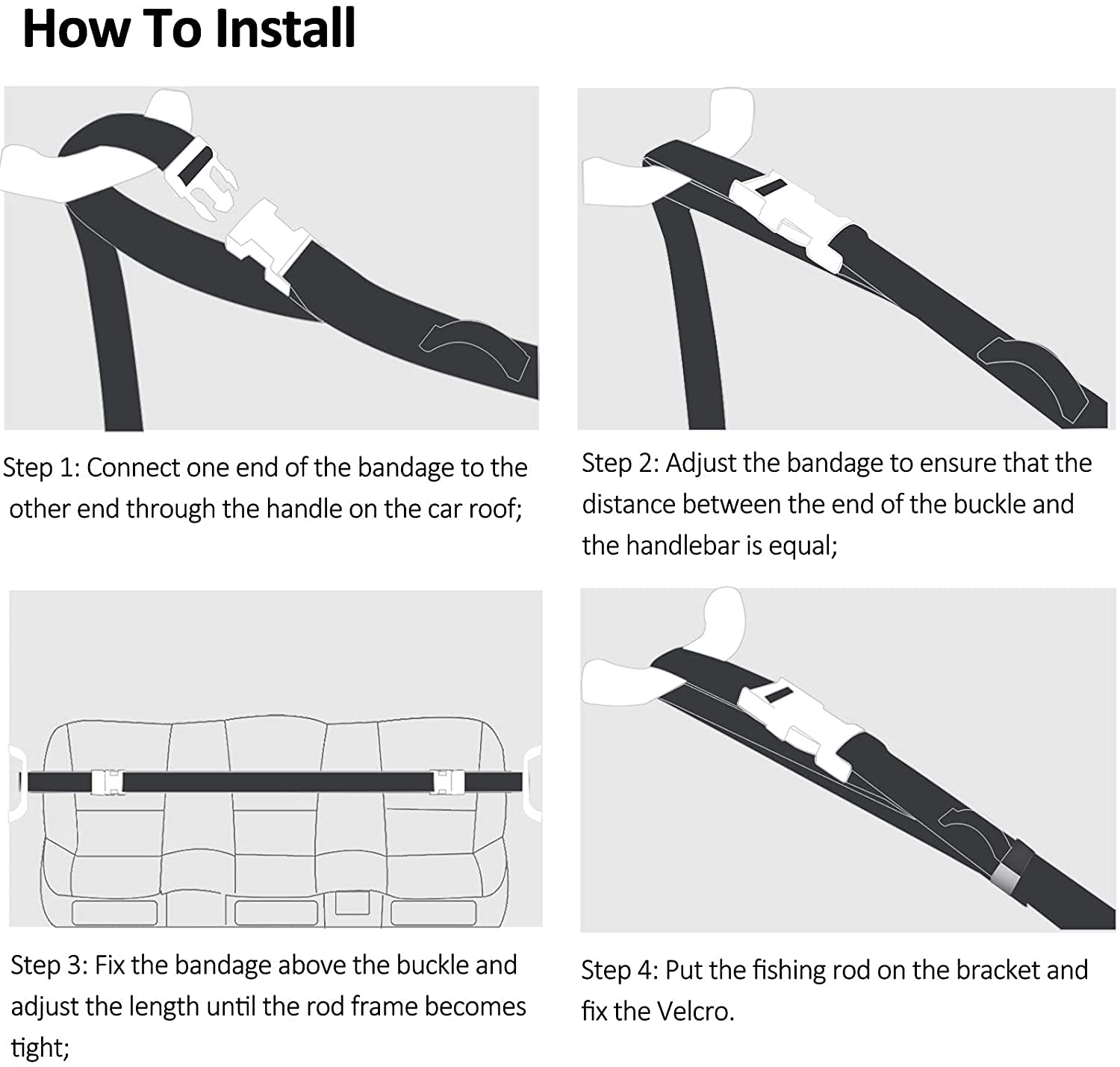 How To Install

Step 1: Connect one end of the bandage to the other end through the handle on the car roof;

Step 2: Adjust the bandage to ensure that the distance between the end of the buckle and the handlebar is equal;

Step 3: Fix the bandage above the buckle and adjust the length until the rod frame becomes tight;

Step 4: Put the fishing rod on the bracket and fix the Velcro.