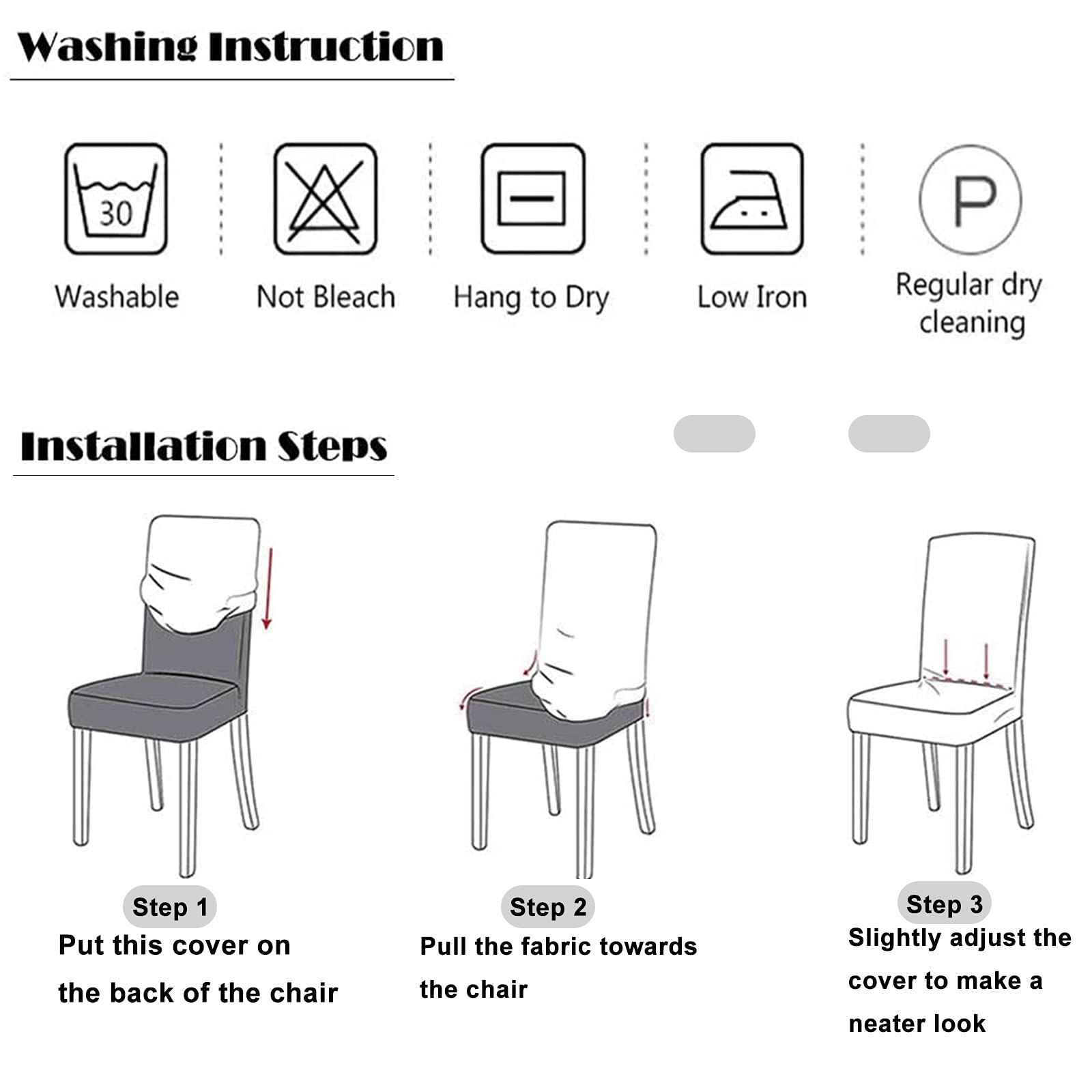 Washing Instruction

30

Washable

Not Bleach

Hang to Dry

Low Iron

P

Regular dry cleaning

Installation Steps

Step 1
Put this cover on the back of the chair

Step 2
Pull the fabric towards the chair

Step 3
Slightly adjust the cover to make a neater look