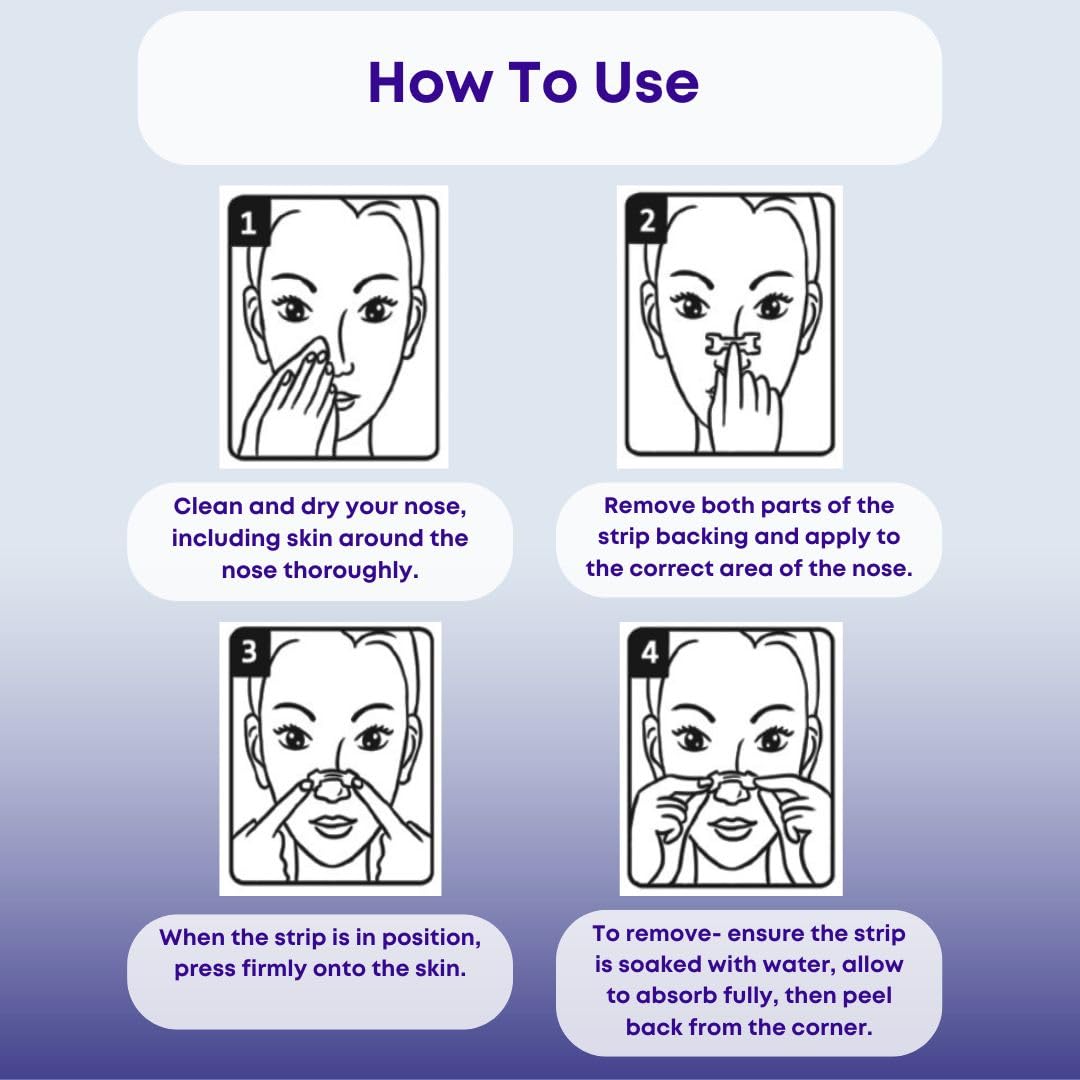 How To Use

1

Clean and dry your nose, including skin around the nose thoroughly.

2

Remove both parts of the strip backing and apply to the correct area of the nose.

3

When the strip is in position, press firmly onto the skin.

4

To remove- ensure the strip is soaked with water, allow to absorb fully, then peel back from the corner.