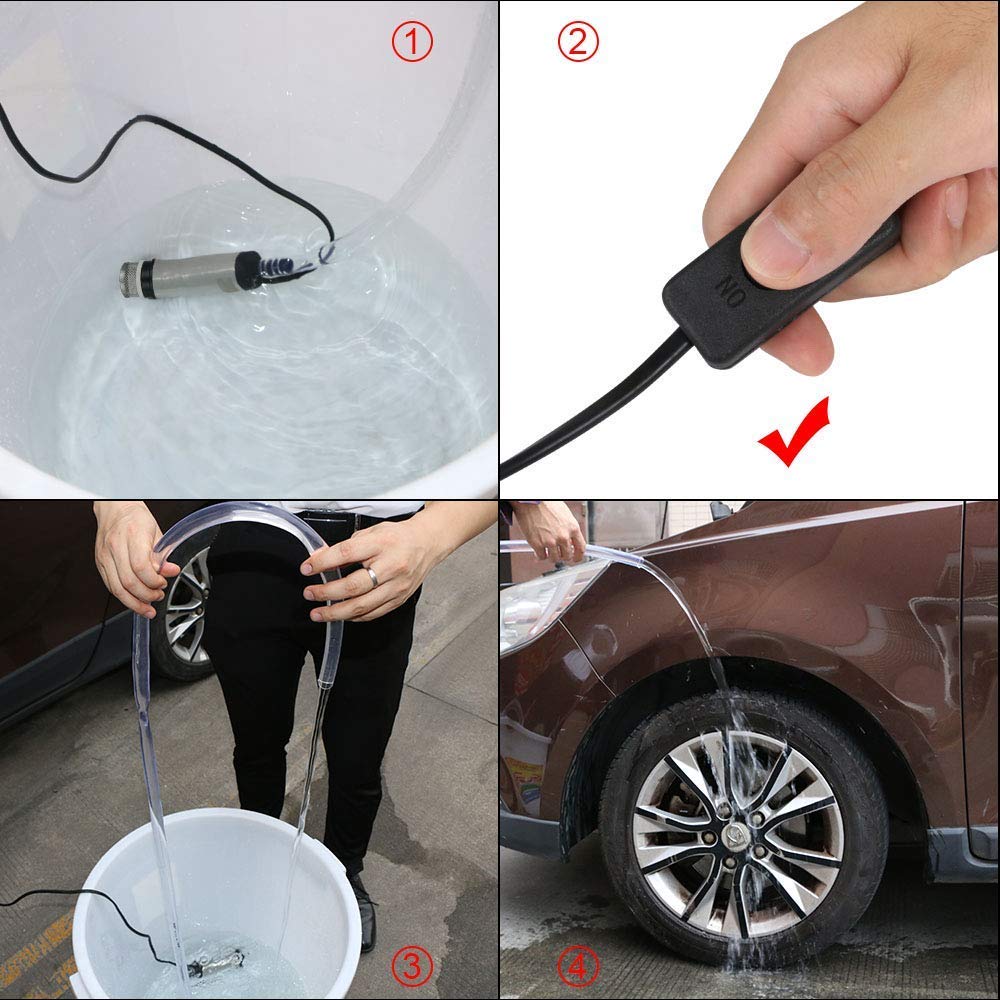 ①

②

ON

③

④