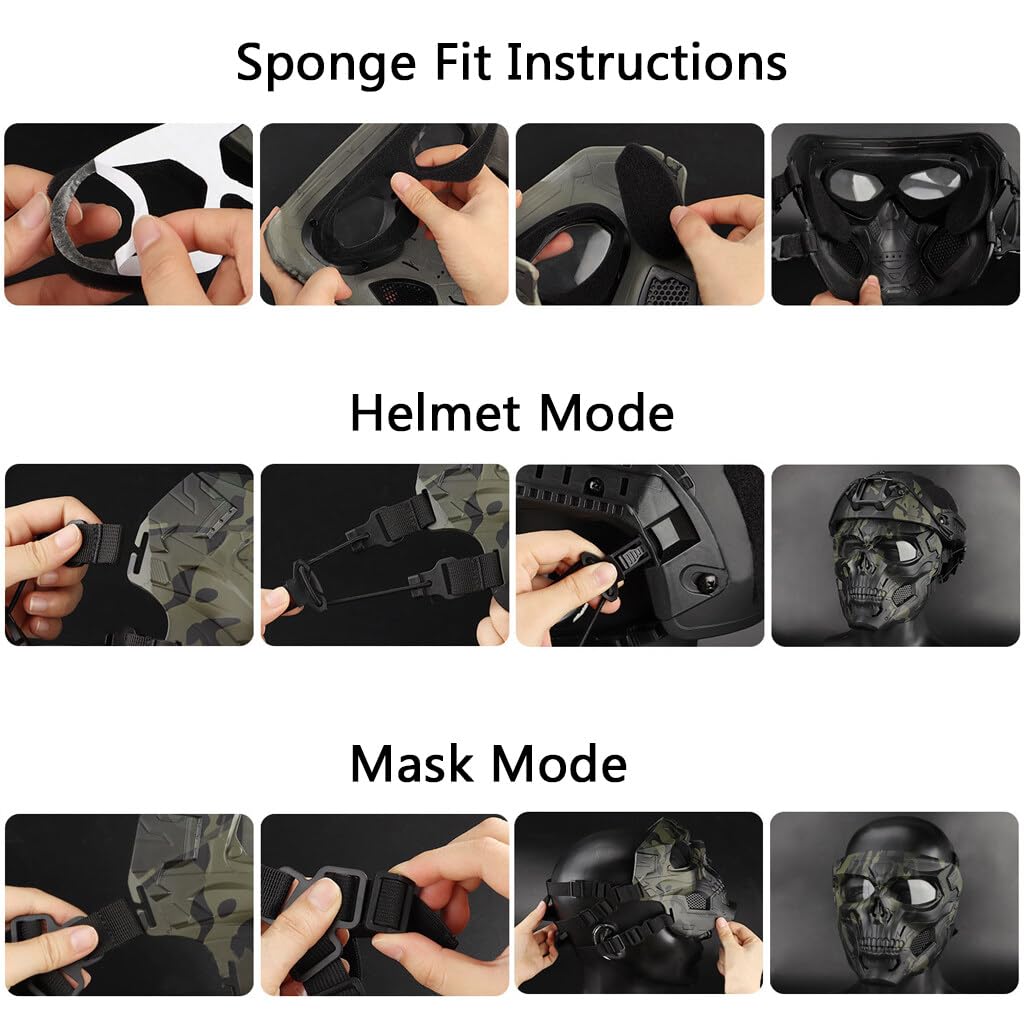 Sponge Fit Instructions

Helmet Mode

Mask Mode