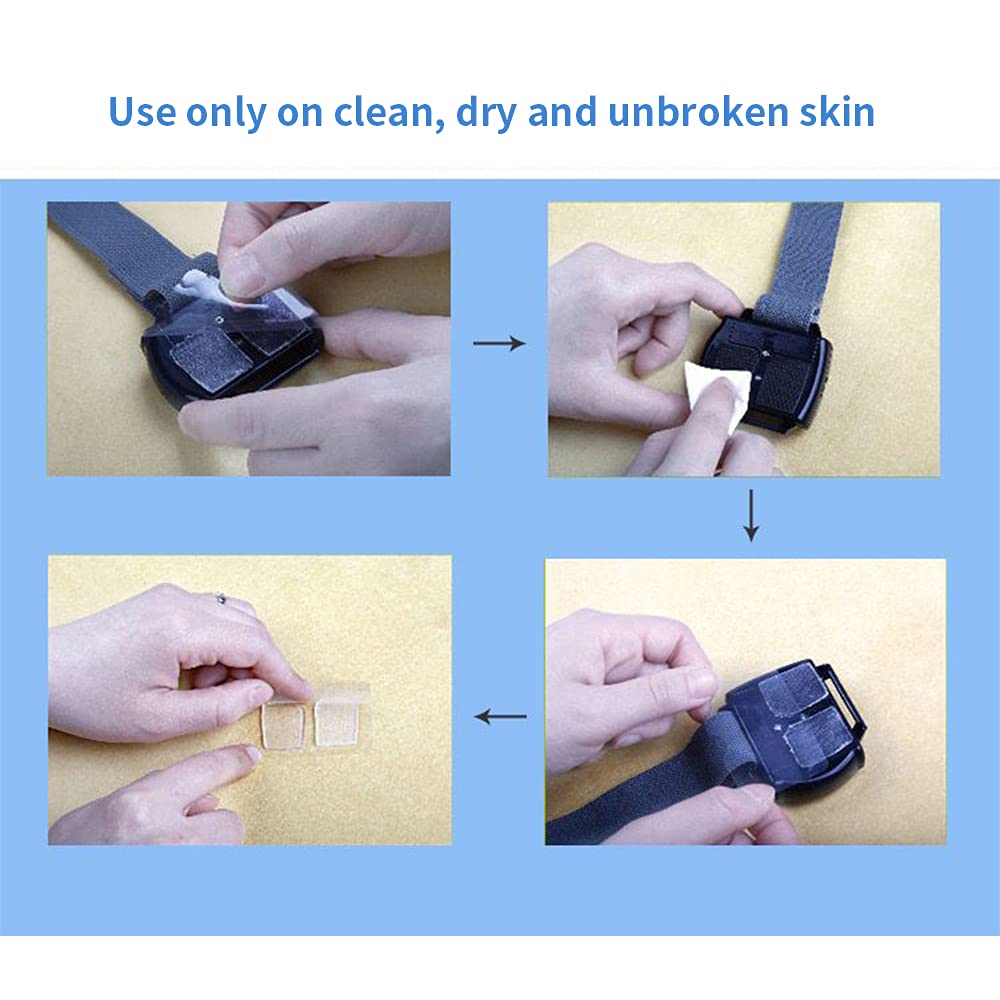 Use only on clean, dry and unbroken skin