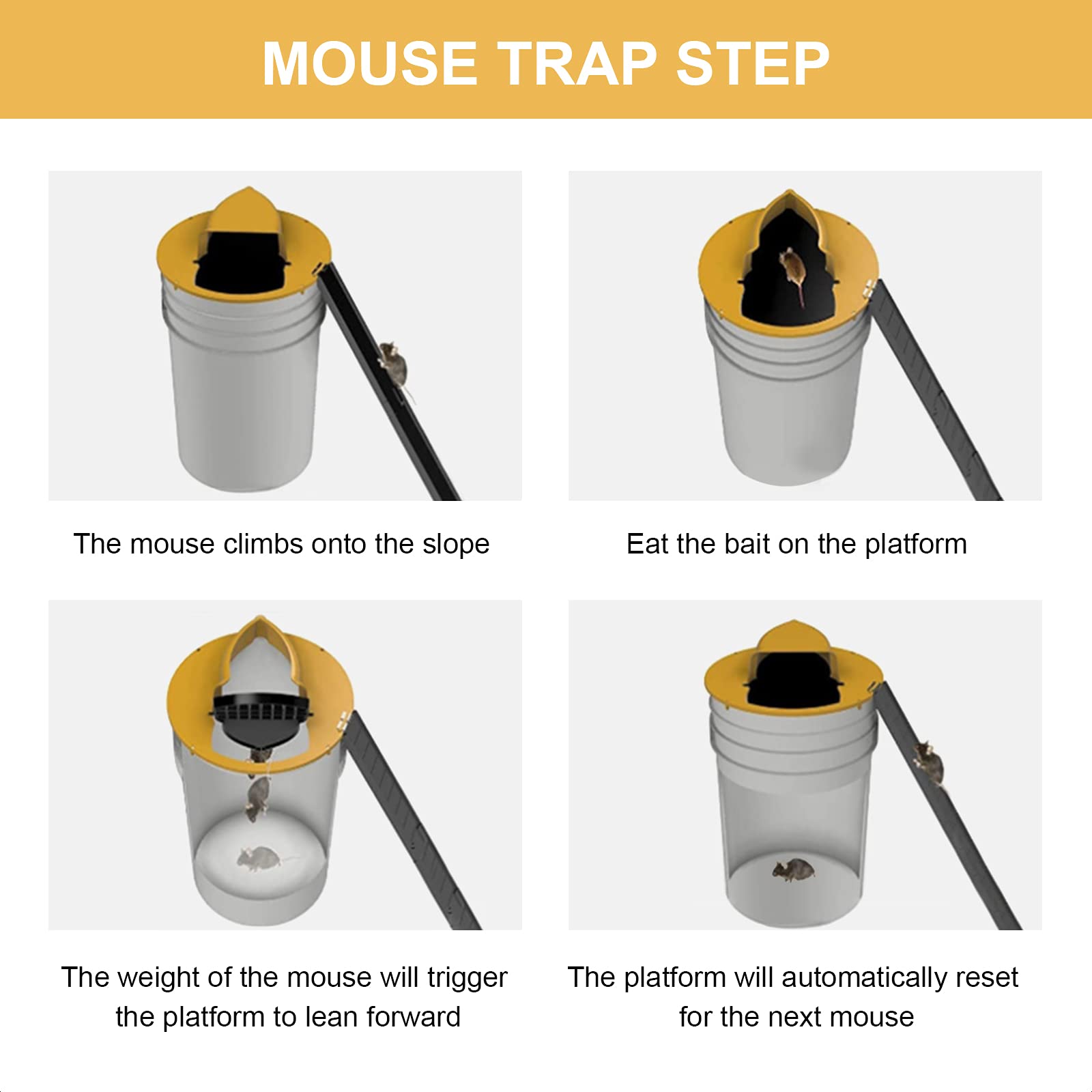 MOUSE TRAP STEP

The mouse climbs onto the slope

Eat the bait on the platform

The weight of the mouse will trigger the platform to lean forward

The platform will automatically reset for the next mouse