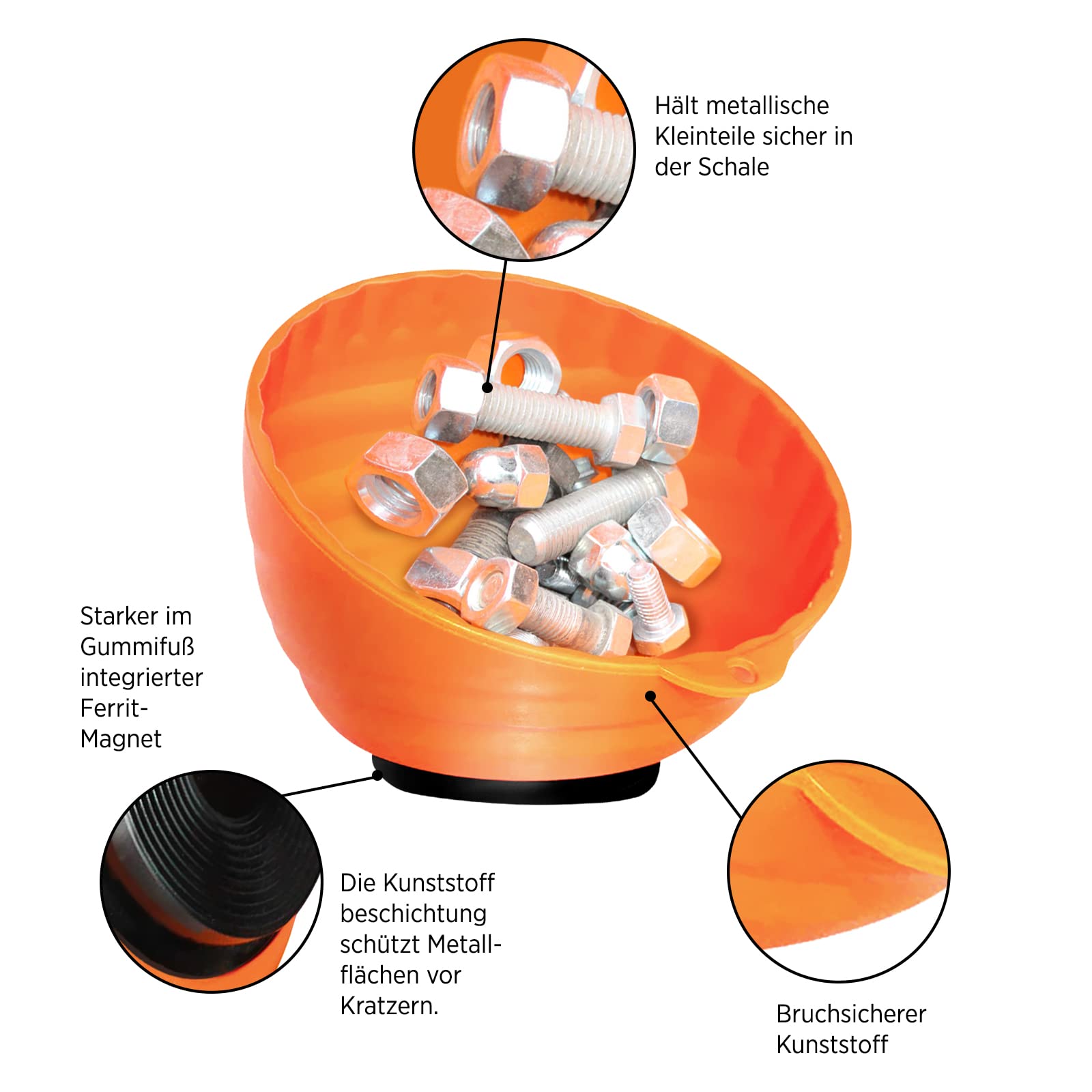 Hält metallische Kleinteile sicher in der Schale

Starker im Gummifuß integrierter Ferrit-Magnet

Die Kunststoff beschichtung schützt Metallflächen vor Kratzern.

Bruchsicherer Kunststoff