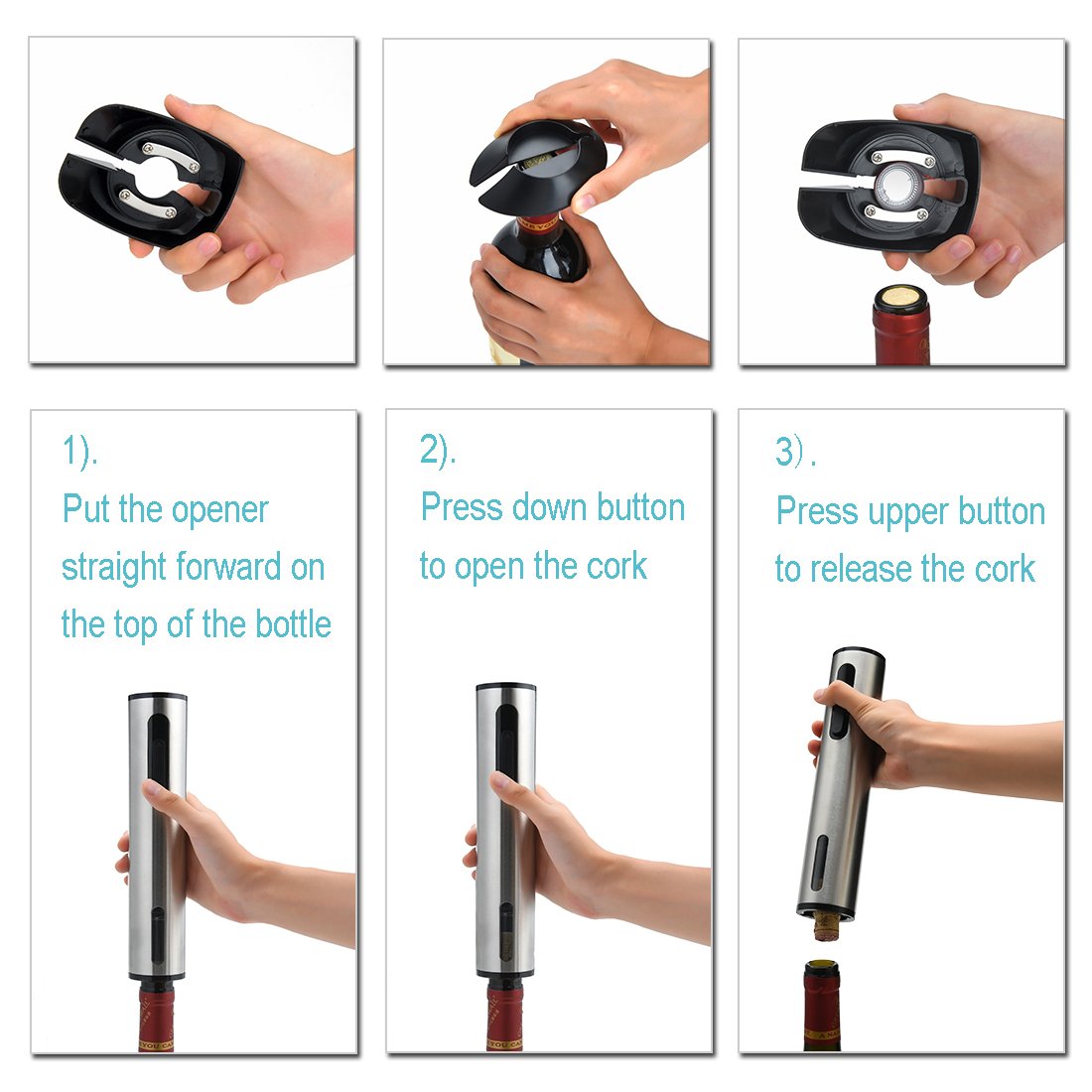 1).
Put the opener straight forward on the top of the bottle

2).
Press down button to open the cork

3）.
Press upper button to release the cork