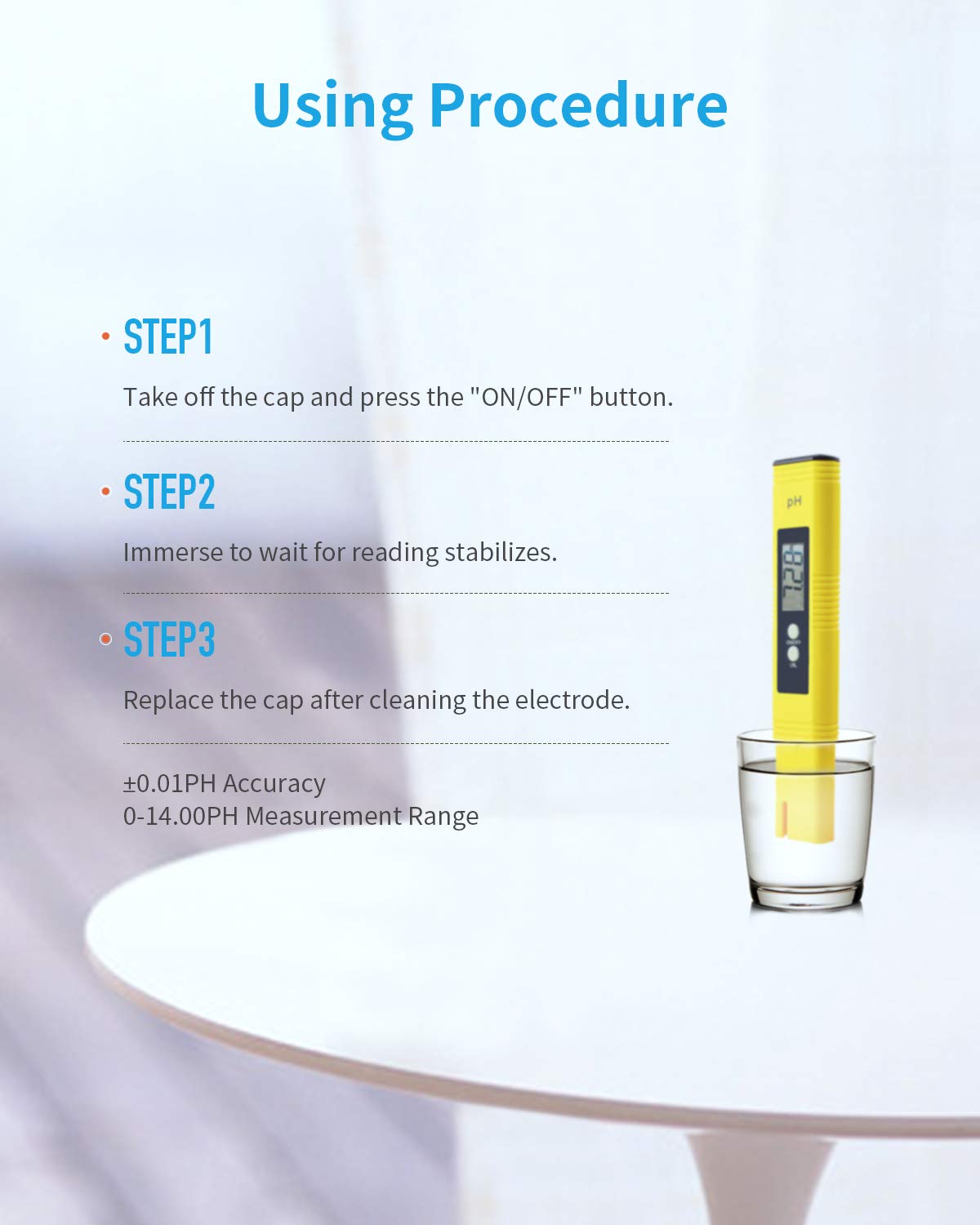 Using Procedure

STEP1

Take off the cap and press the "ON/OFF" button.

STEP2

Immerse to wait for reading stabilizes.

STEP3

Replace the cap after cleaning the electrode.

±0.01PH Accuracy
0-14.00PH Measurement Range

pH

7.28

ON/OFF

CAL