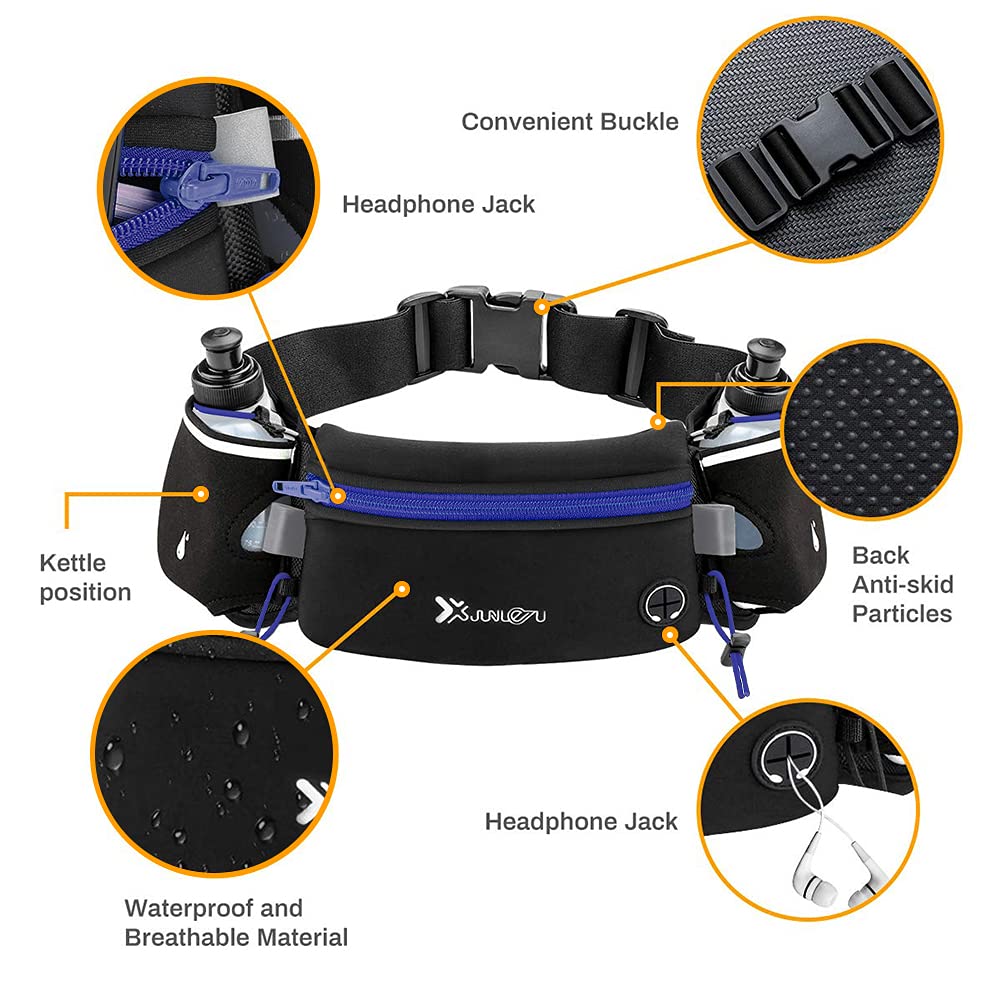 Convenient Buckle

Headphone Jack

Kettle position

JUNLETU

Back Anti-skid Particles

Headphone Jack

Waterproof and Breathable Material