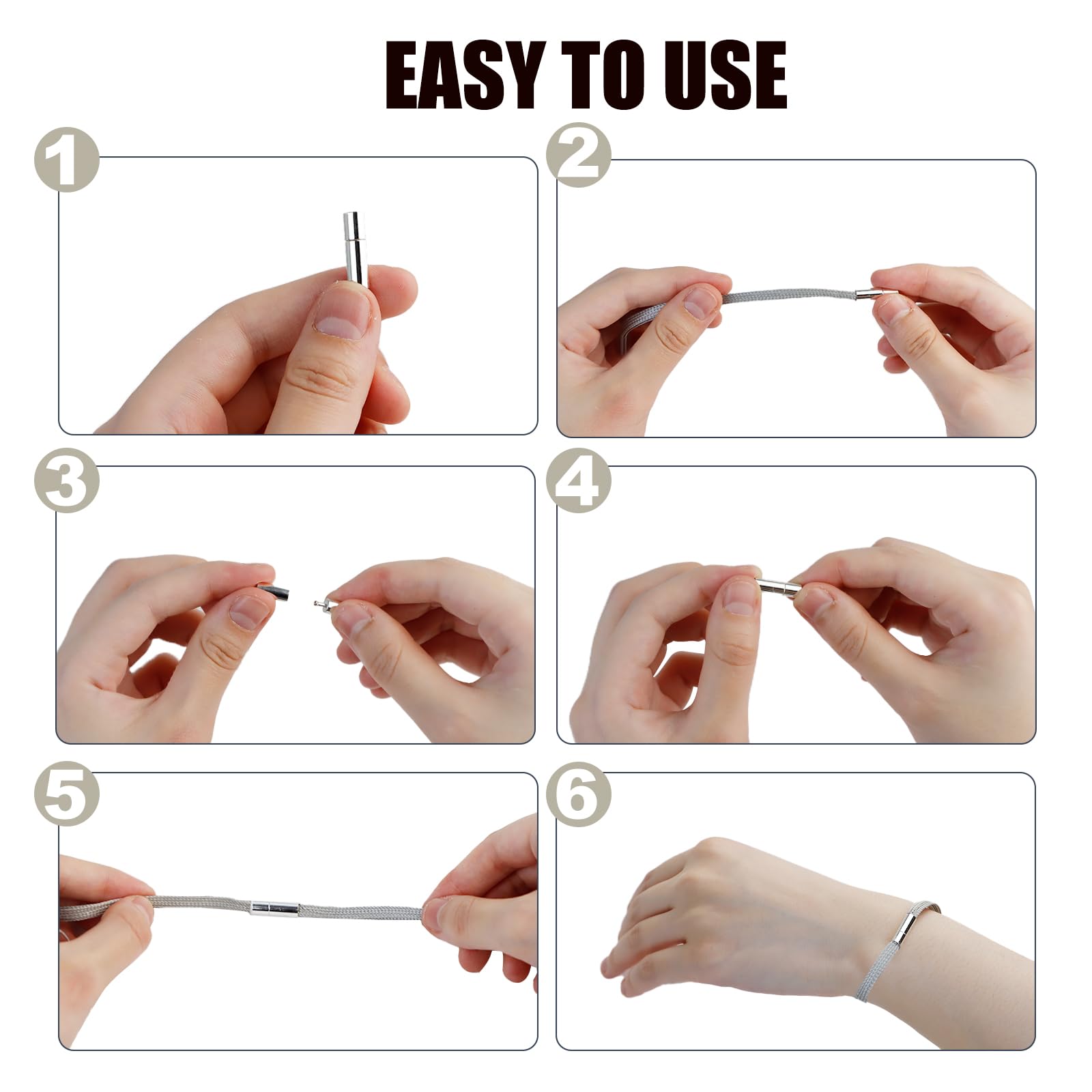 EASY TO USE

1

2

3

4

5

6