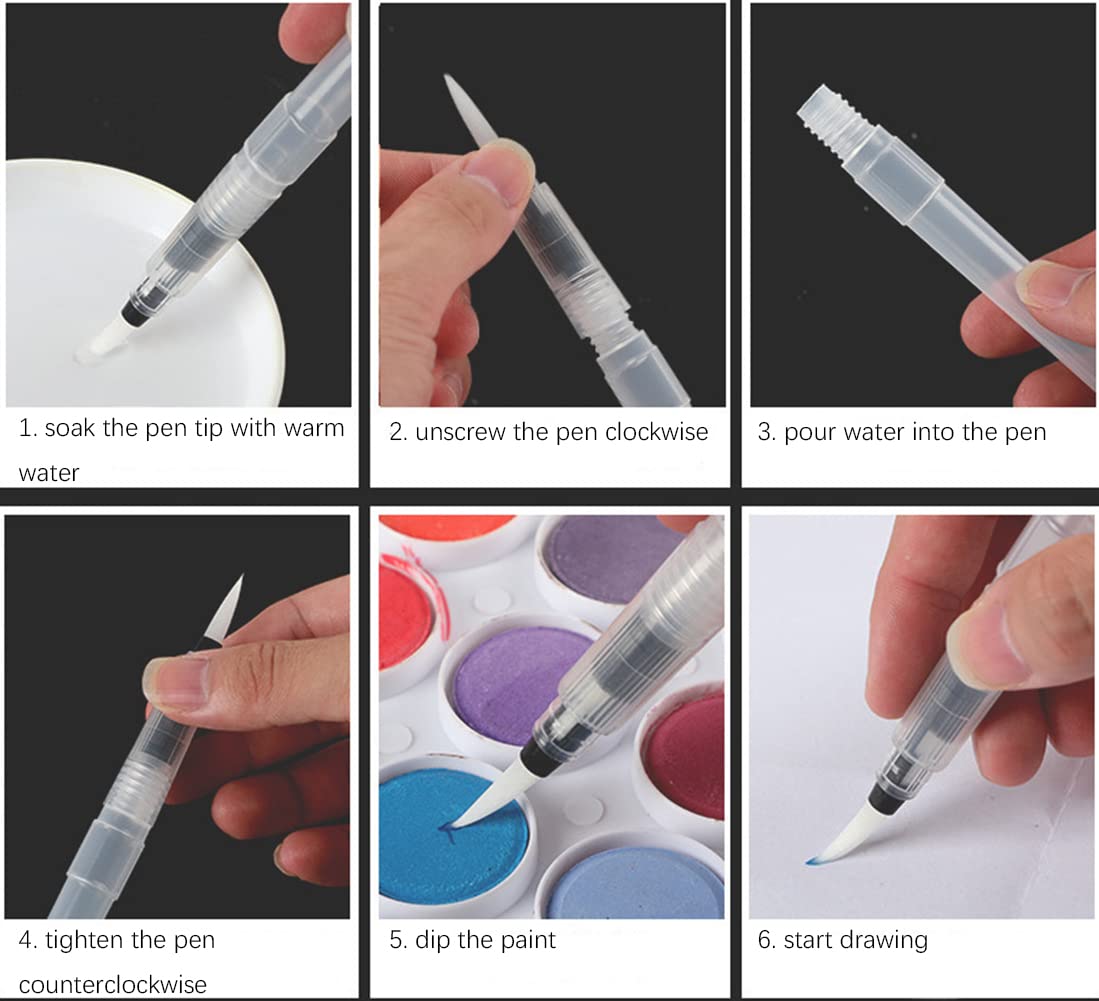 1. soak the pen tip with warm water

2. unscrew the pen clockwise

3. pour water into the pen

4. tighten the pen counterclockwise

5. dip the paint

6. start drawing