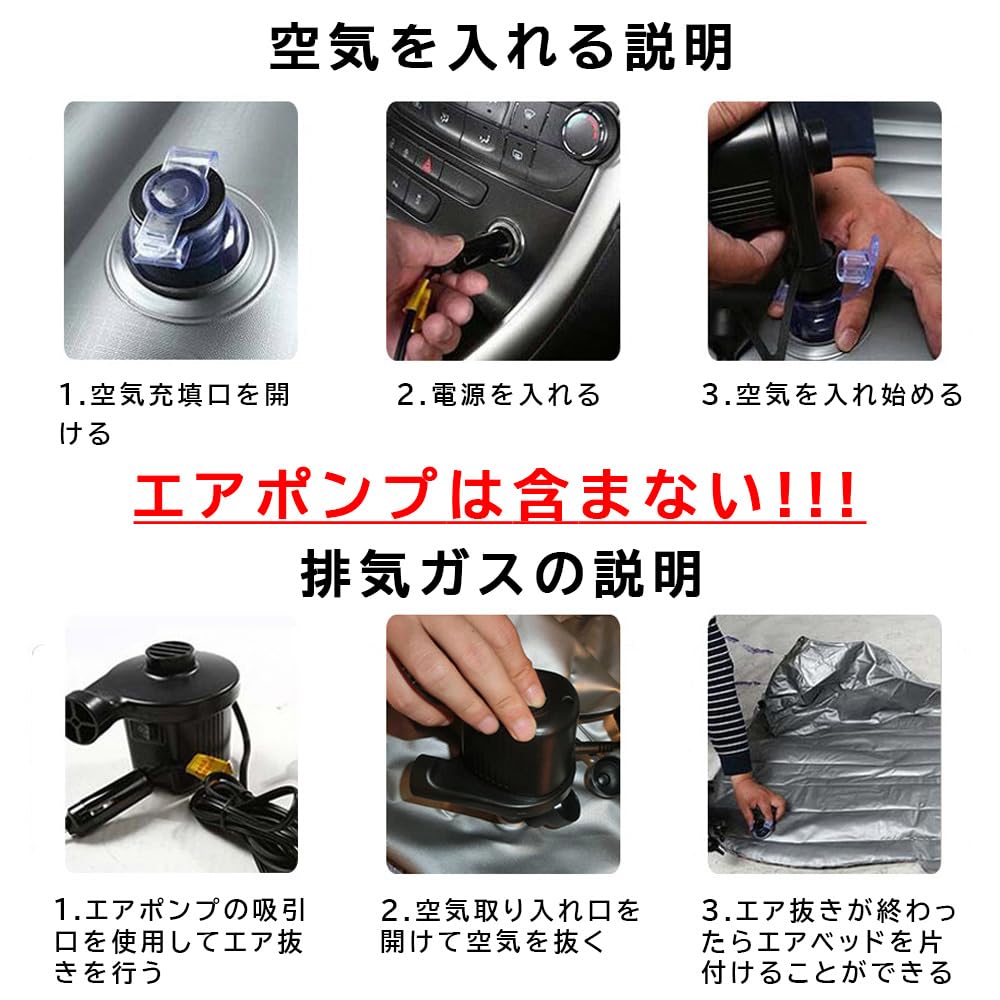 空気を入れる説明

1.空気充填口を開ける

2.電源を入れる

3.空気を入れ始める

エアポンプは含まない!!!

排気ガスの説明

1.エアポンプの吸引口を使用してエア抜きを行う

2.空気取り入れ口を開けて空気を抜く

3.エア抜きが終わったらエアベッドを片付けることができる