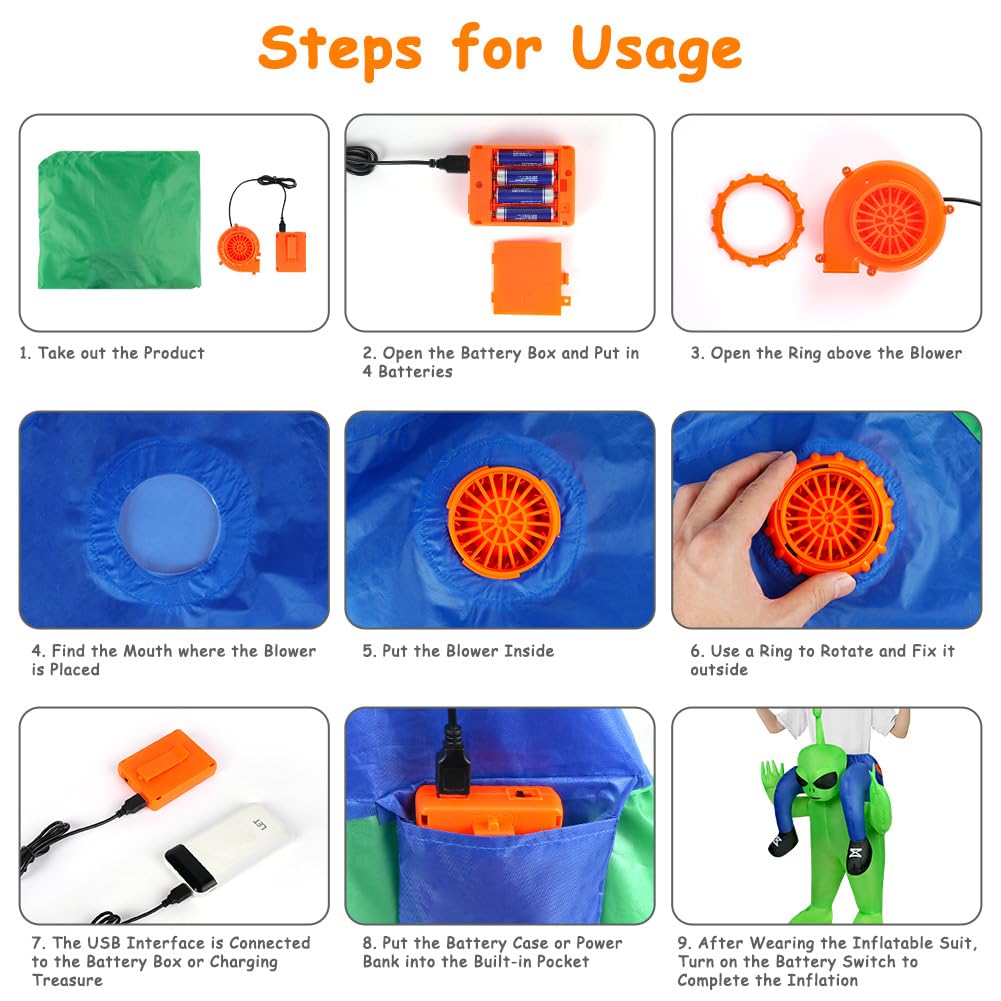 Steps for Usage

1. Take out the Product

2. Open the Battery Box and Put in 4 Batteries

3. Open the Ring above the Blower

4. Find the Mouth where the Blower is Placed

5. Put the Blower Inside

6. Use a Ring to Rotate and Fix it outside

7. The USB Interface is Connected to the Battery Box or Charging Treasure

8. Put the Battery Case or Power Bank into the Built-in Pocket

9. After Wearing the Inflatable Suit, Turn on the Battery Switch to Complete the Inflation