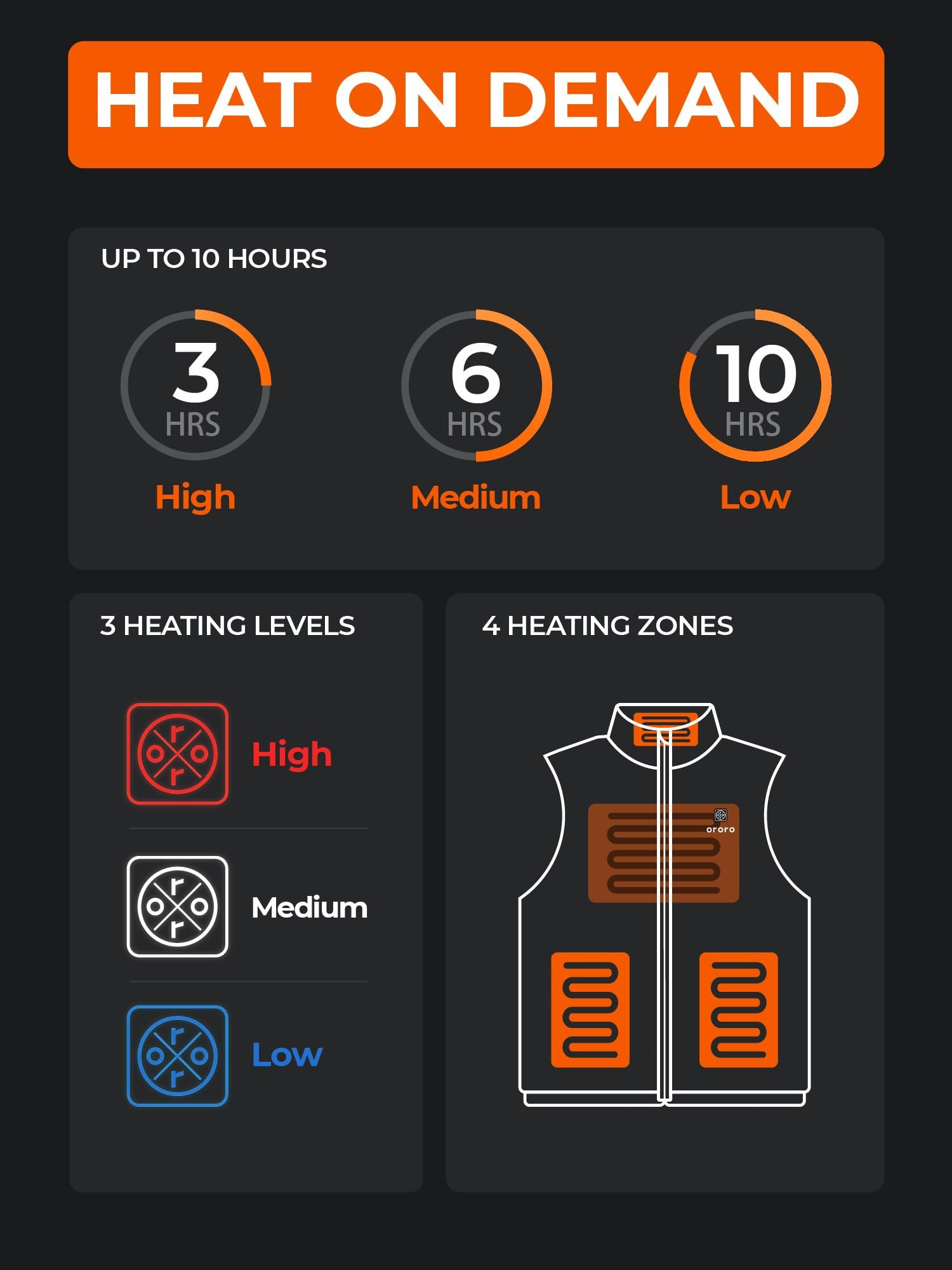 HEAT ON DEMAND

UP TO 10 HOURS

3 HRS
High

6 HRS
Medium

10 HRS
Low

3 HEATING LEVELS

High

Medium

Low

4 HEATING ZONES

ororo