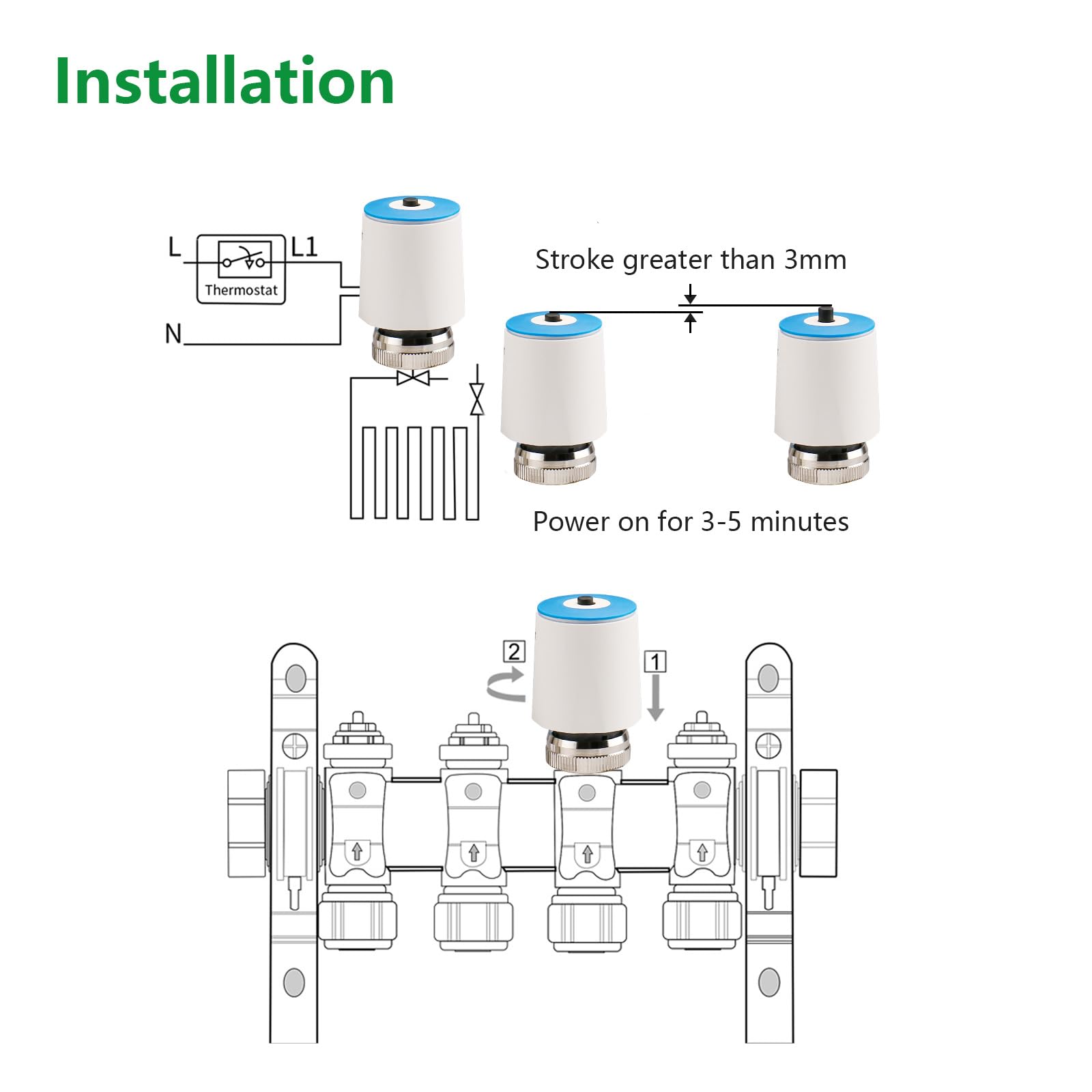 Installation

L

L1

Thermostat

N

Stroke greater than 3mm

Power on for 3-5 minutes

2

1