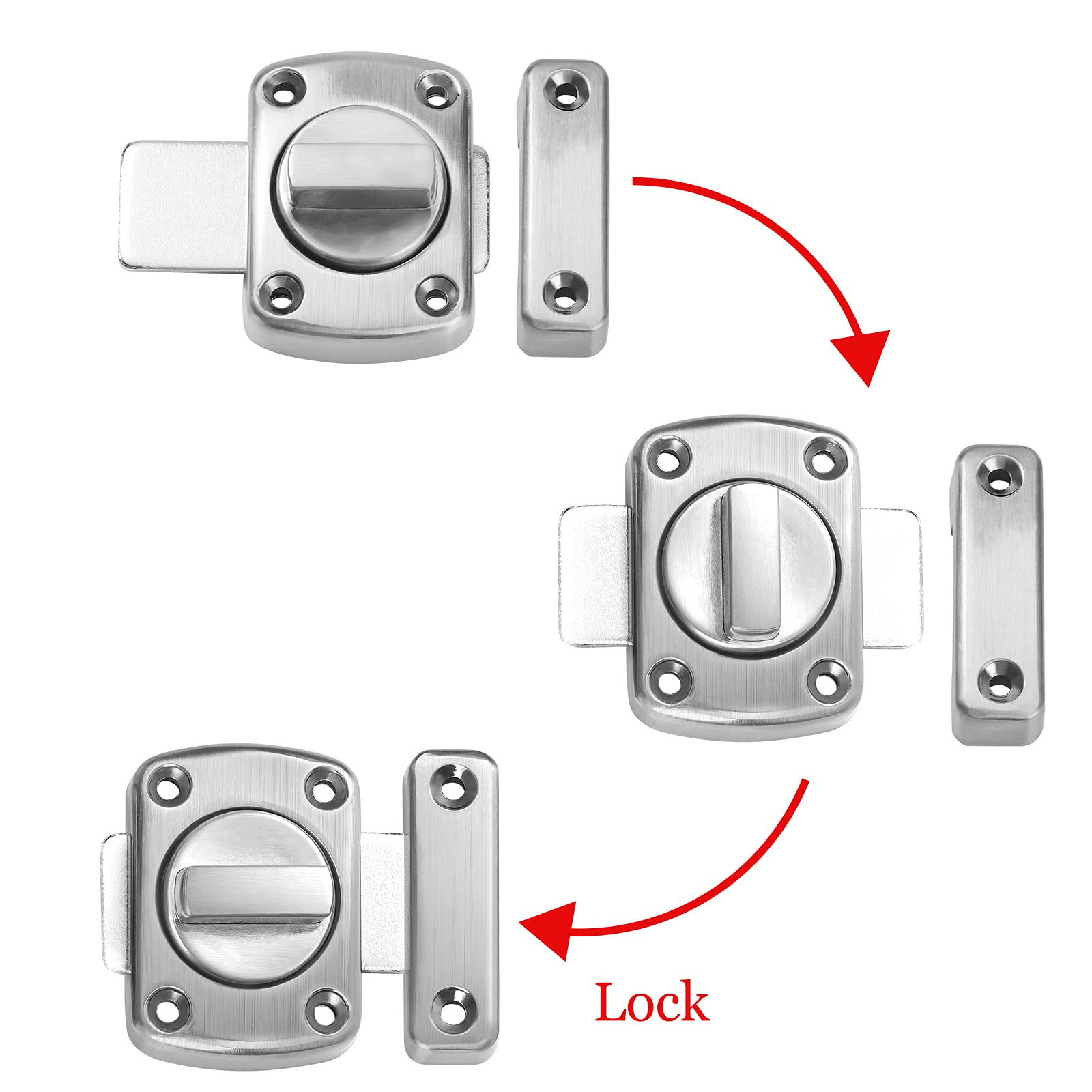 Lock