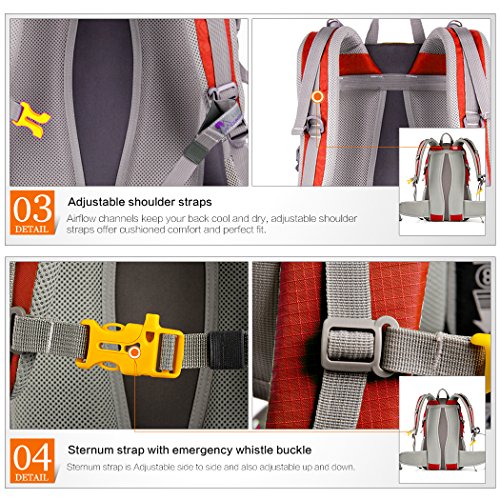 03
DETAIL
Adjustable shoulder straps
Airflow channels keep your back cool and dry, adjustable shoulder straps offer cushioned comfort and perfect fit.

04
DETAIL
Sternum strap with emergency whistle buckle
Sternum strap is Adjustable side to side and also adjustable up and down.