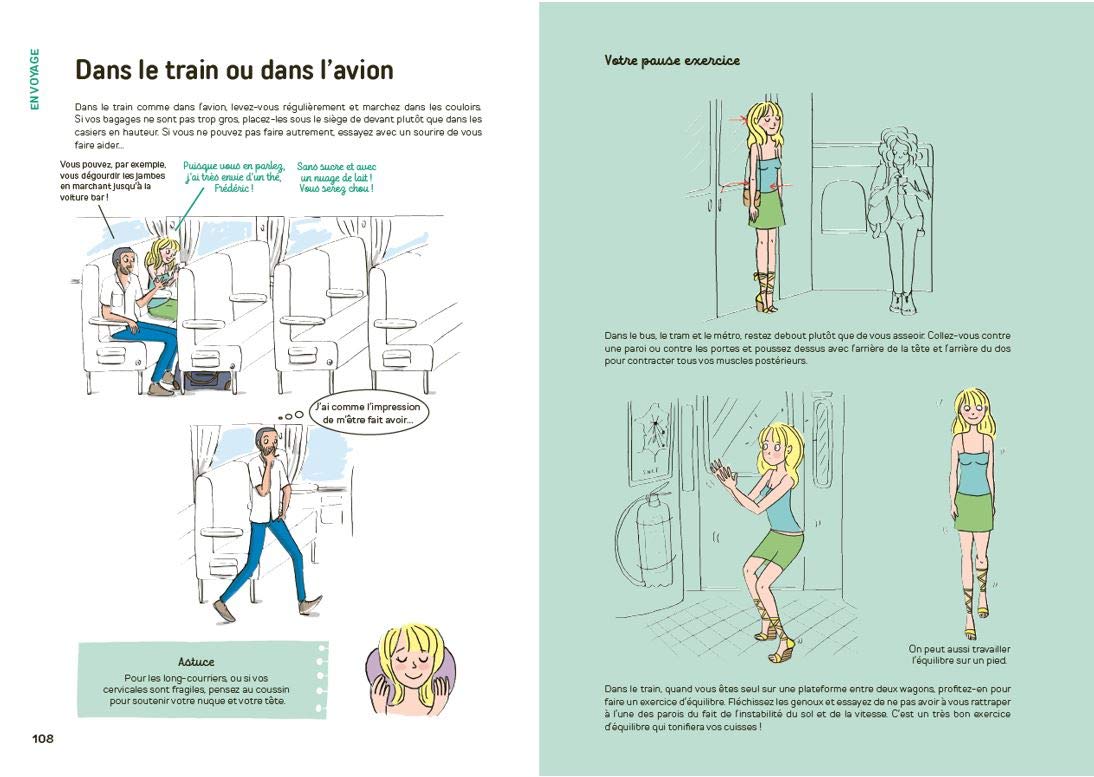 EN VOYAGE

Dans le train ou dans l'avion

Dans le train comme dans l'avion, levez-vous régulièrement et marchez dans les couloirs. Si vos bagages ne sont pas trop gros, placez-les sous le siège de devant plutôt que dans les casiers en hauteur. Si vous ne pouvez pas faire autrement, essayez avec un sourire de vous faire aider…

Vous pouvez, par exemple, vous dégourdir les jambes en marchant jusqu'à la voiture bar !

Puisque vous en parlez, j'ai très envie d'un thé, Frédéric !

Sans sucre et avec un nuage de lait ! Vous serez chou !

J'ai comme l'impression de m'être fait avoir…

Astuce
Pour les long-courriers, ou si vos cervicales sont fragiles, pensez au coussin pour soutenir votre nuque et votre tête.

108

Votre pause exercice

Dans le bus, le tram et le métro, restez debout plutôt que de vous asseoir. Collez-vous contre une paroi ou contre les portes et poussez dessus avec l'arrière de la tête et l'arrière du dos pour contracter tous vos muscles postérieurs.

On peut aussi travailler l'équilibre sur un pied.

Dans le train, quand vous êtes seul sur une plateforme entre deux wagons, profitez-en pour faire un exercice d'équilibre. Fléchissez les genoux et essayez de ne pas avoir à vous rattraper à l'une des parois du fait de l'instabilité du sol et de la vitesse. C'est un très bon exercice d'équilibre qui tonifiera vos cuisses !