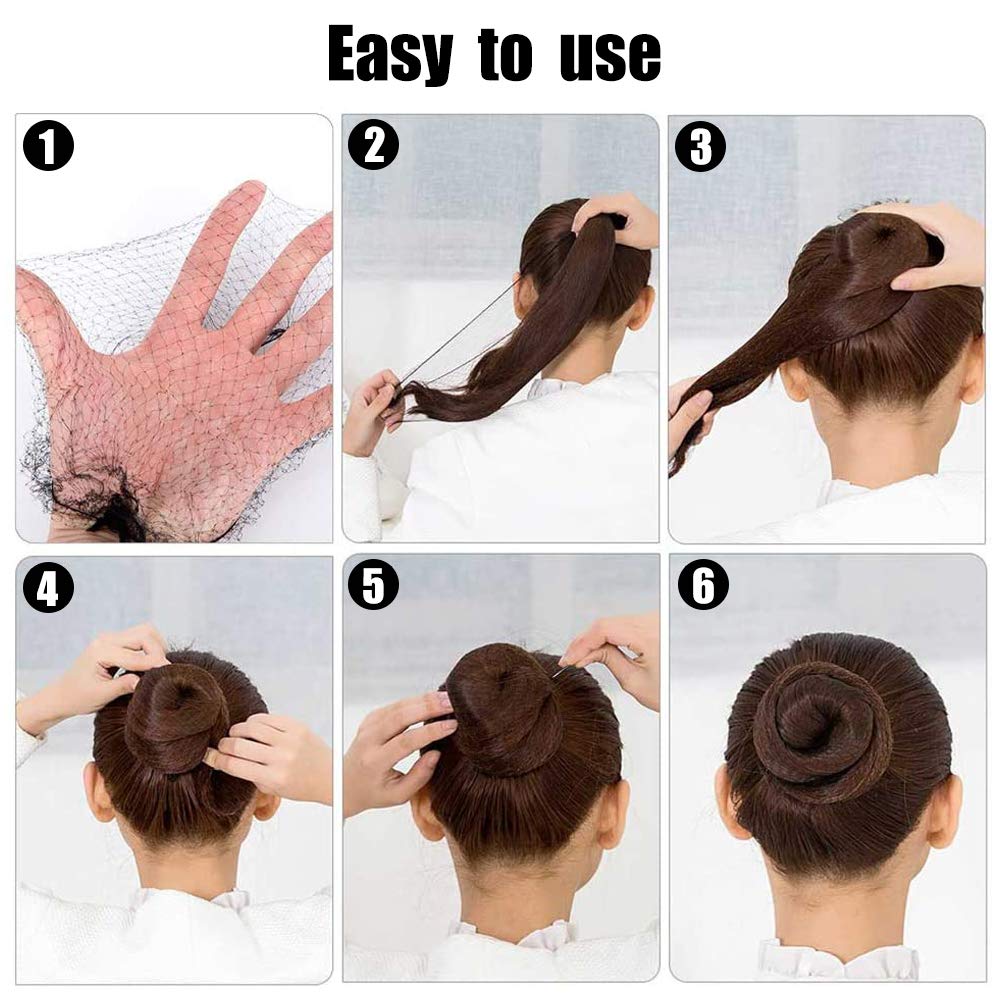 Easy to use

1

2

3

4

5

6