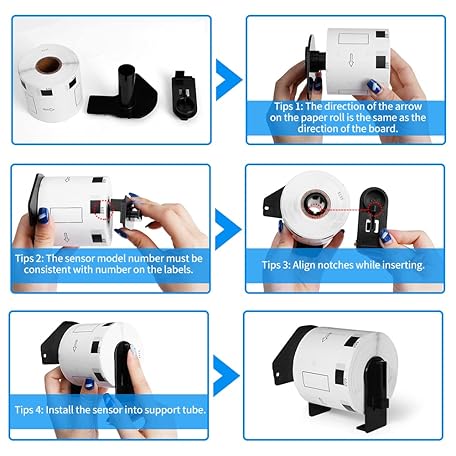 Tips 1: The direction of the arrow on the paper roll is the same as the direction of the board.

Tips 2: The sensor model number must be consistent with number on the labels.

Tips 3: Align notches while inserting.

Tips 4: Install the sensor into support tube.