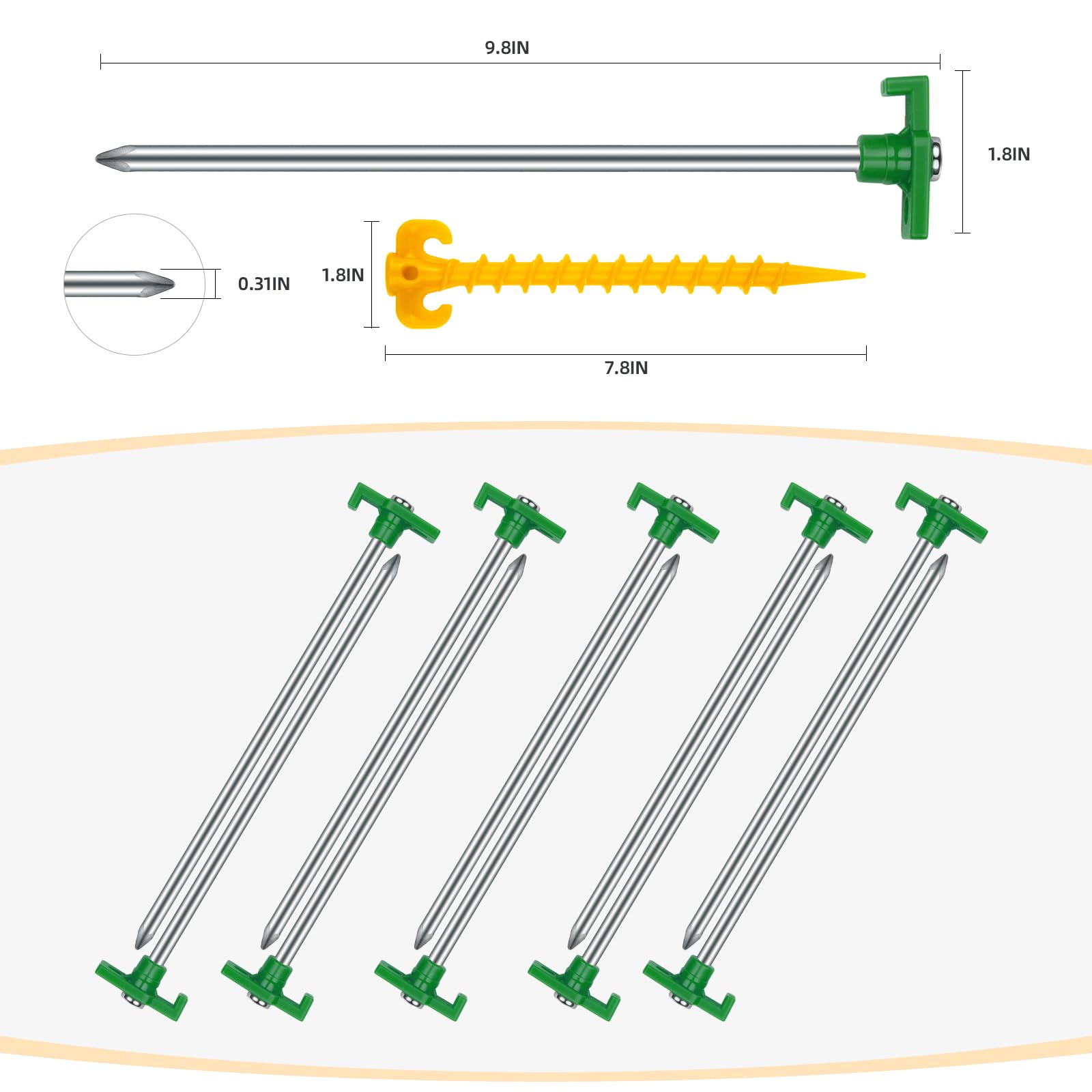 9.8IN

1.8IN

0.31IN

1.8IN

7.8IN