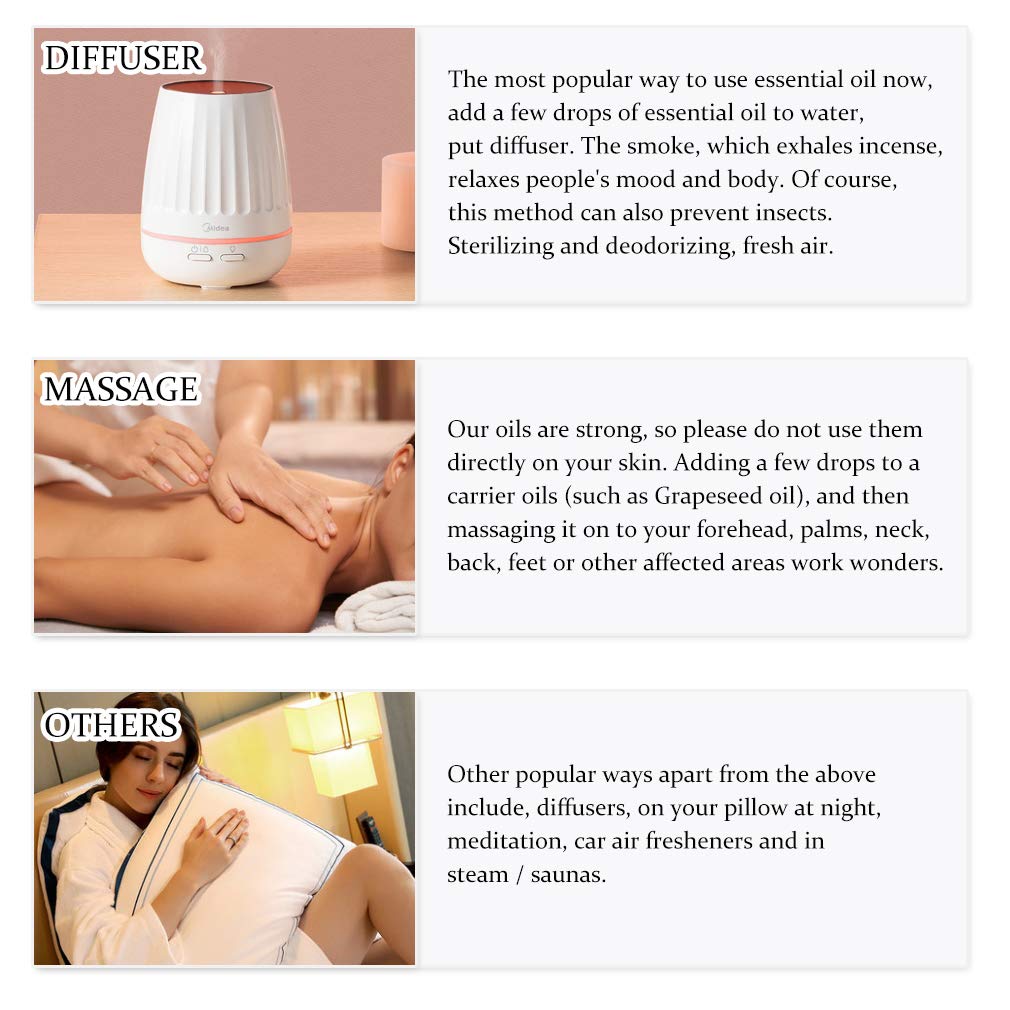 DIFFUSER

Midea

The most popular way to use essential oil now, add a few drops of essential oil to water, put diffuser. The smoke, which exhales incense, relaxes people's mood and body. Of course, this method can also prevent insects. Sterilizing and deodorizing, fresh air.

MASSAGE

Our oils are strong, so please do not use them directly on your skin. Adding a few drops to a carrier oils (such as Grapeseed oil), and then massaging it on to your forehead, palms, neck, back, feet or other affected areas work wonders.

OTHERS

Other popular ways apart from the above include, diffusers, on your pillow at night, meditation, car air fresheners and in steam / saunas.