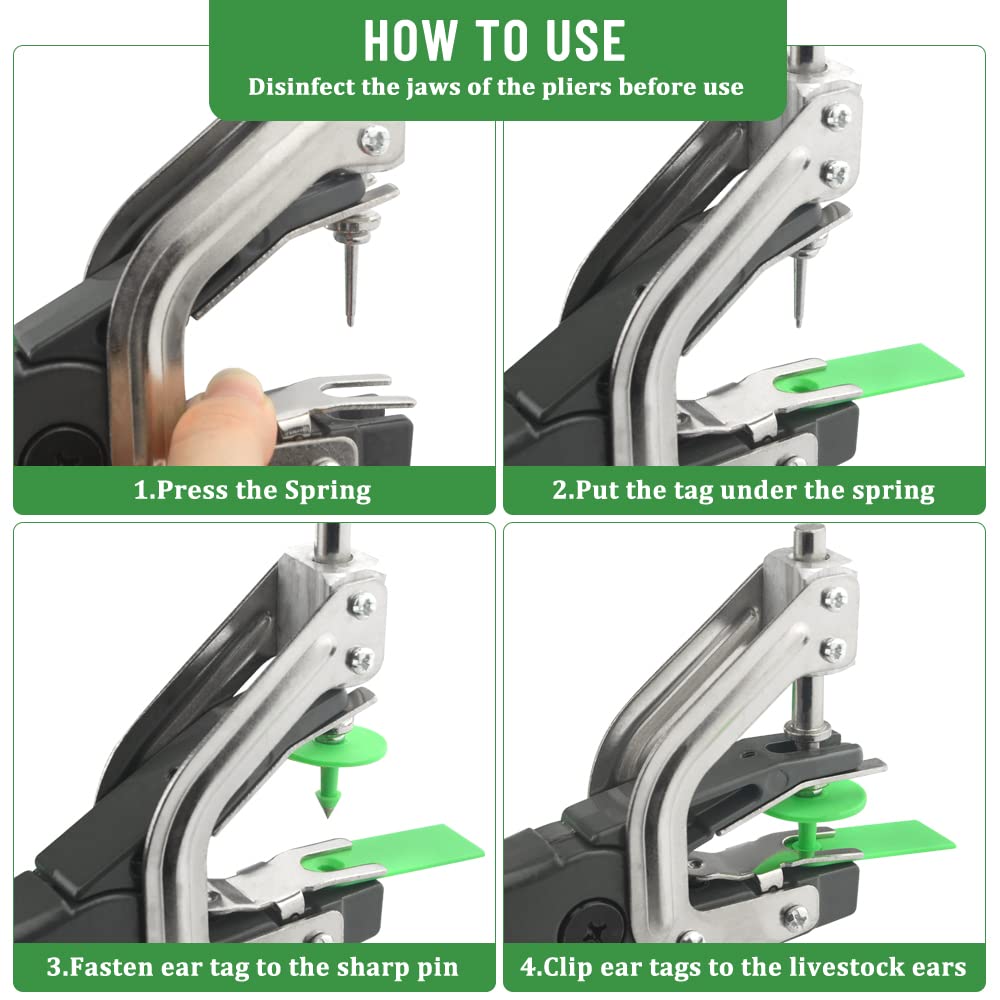 HOW TO USE
Disinfect the jaws of the pliers before use

1.Press the Spring

2.Put the tag under the spring

3.Fasten ear tag to the sharp pin

4.Clip ear tags to the livestock ears