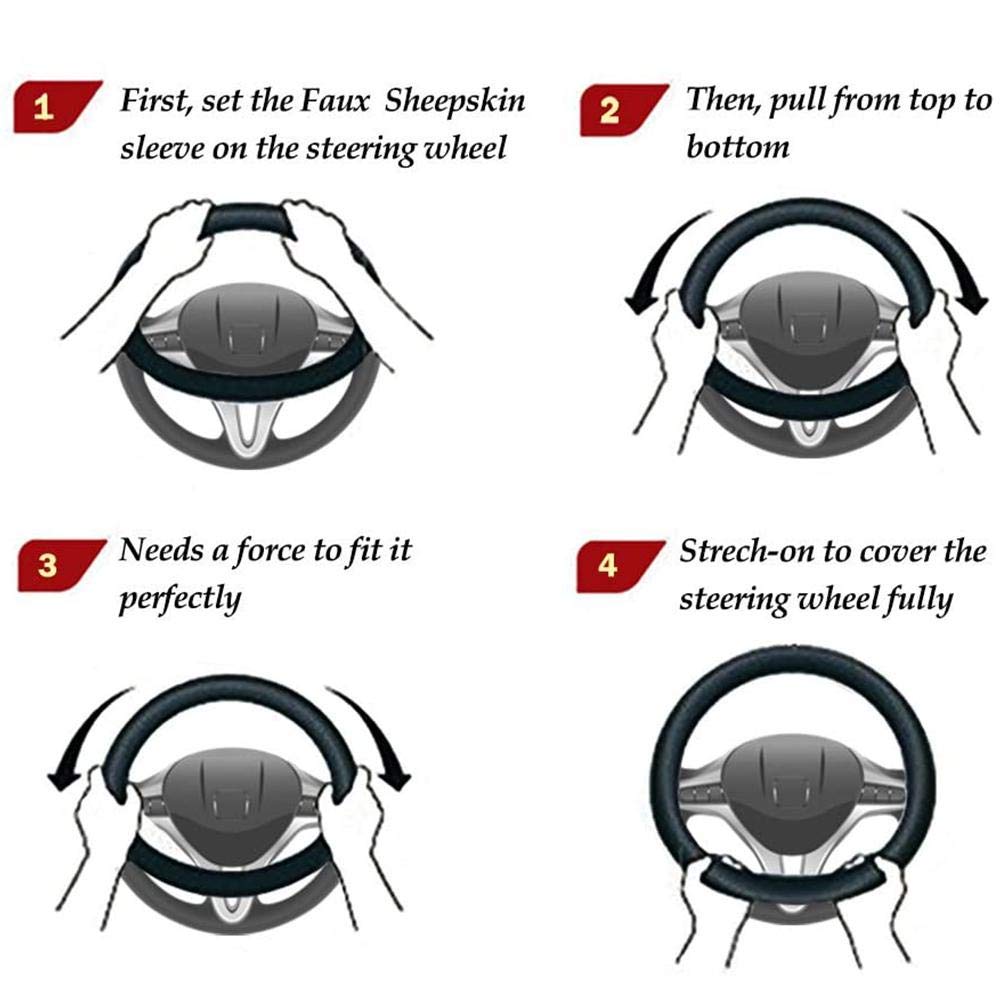 1 First, set the Faux Sheepskin sleeve on the steering wheel

2 Then, pull from top to bottom

3 Needs a force to fit it perfectly

4 Strech-on to cover the steering wheel fully