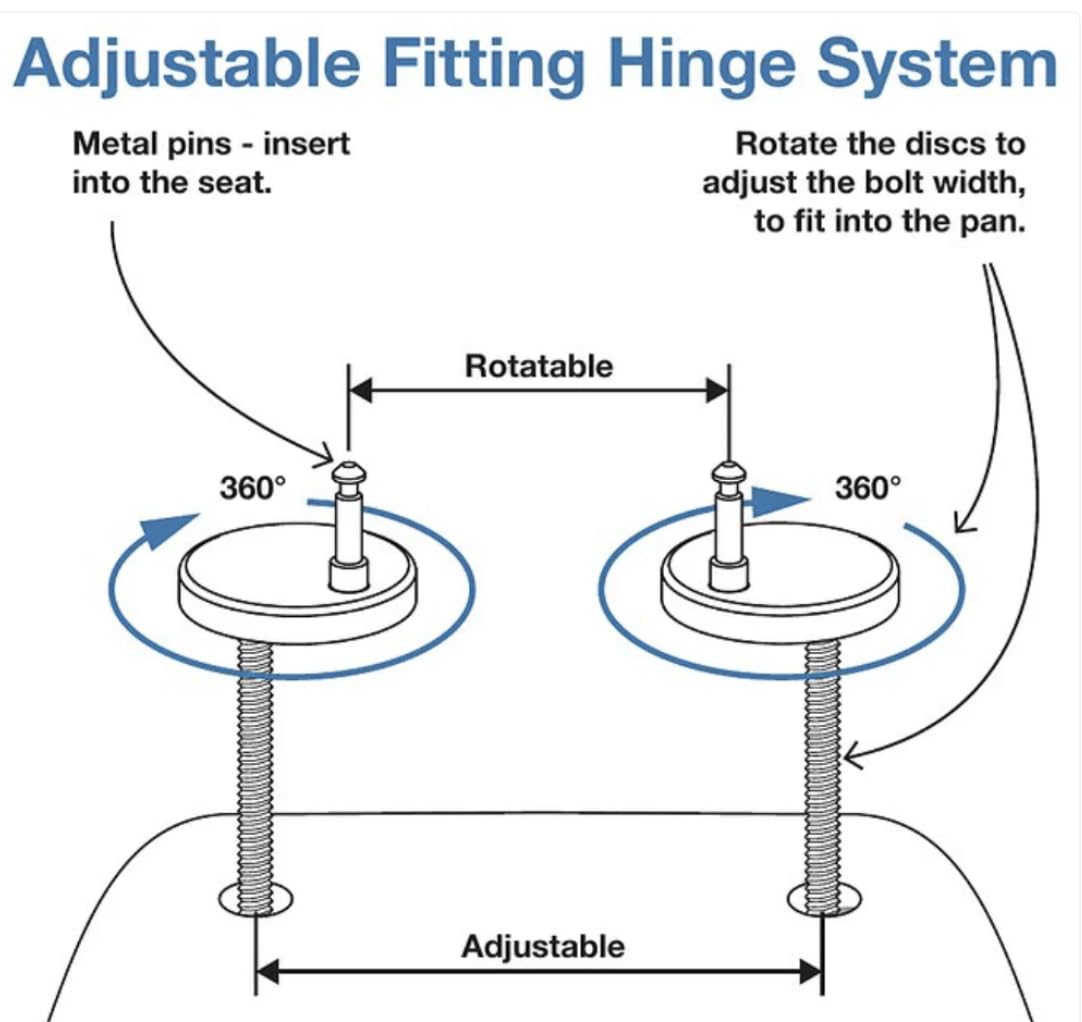 Adjustable Fitting Hinge System

Metal pins - insert into the seat.

Rotate the discs to adjust the bolt width, to fit into the pan.

Rotatable

360°

360°

Adjustable