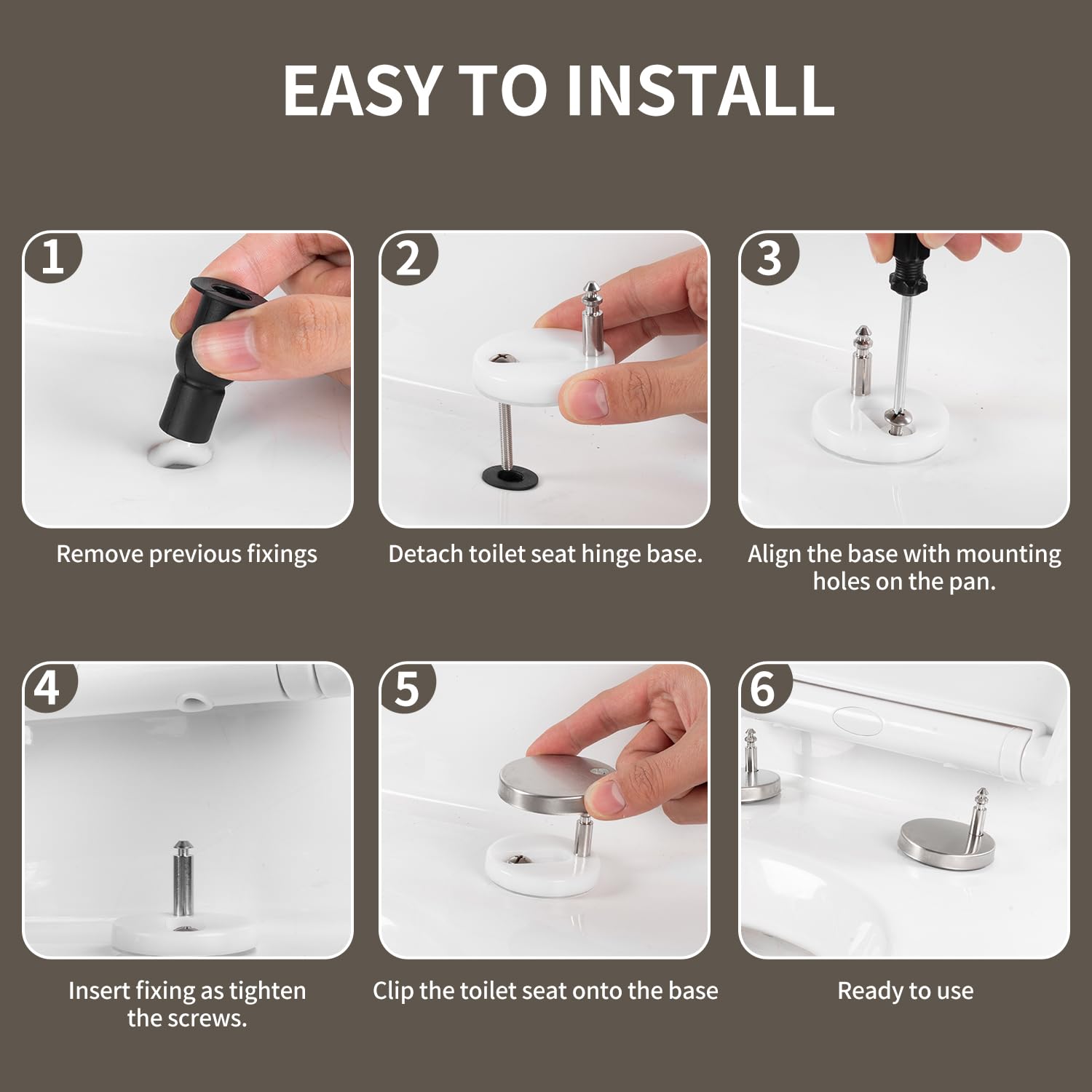 EASY TO INSTALL

1

Remove previous fixings

2

Detach toilet seat hinge base.

3

Align the base with mounting holes on the pan.

4

Insert fixing as tighten the screws.

5

Clip the toilet seat onto the base

6

Ready to use