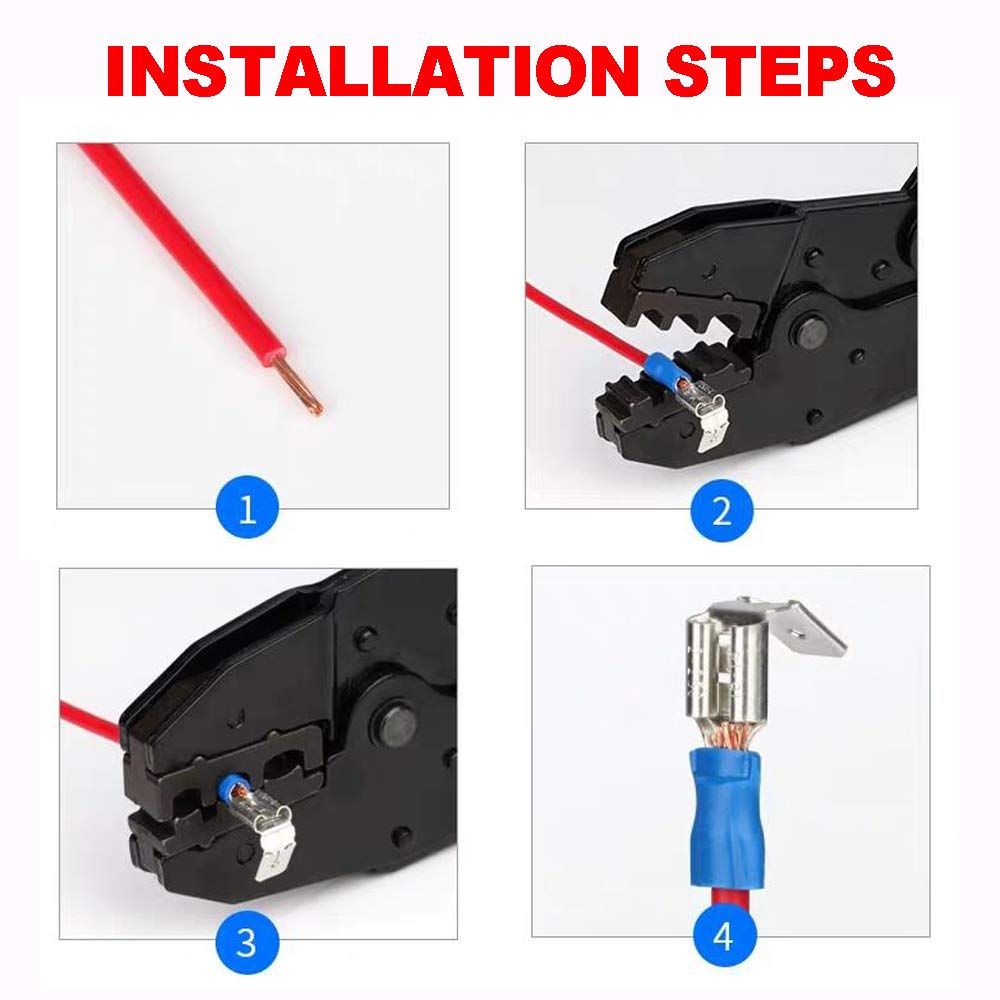 INSTALLATION STEPS

1

2

3

4