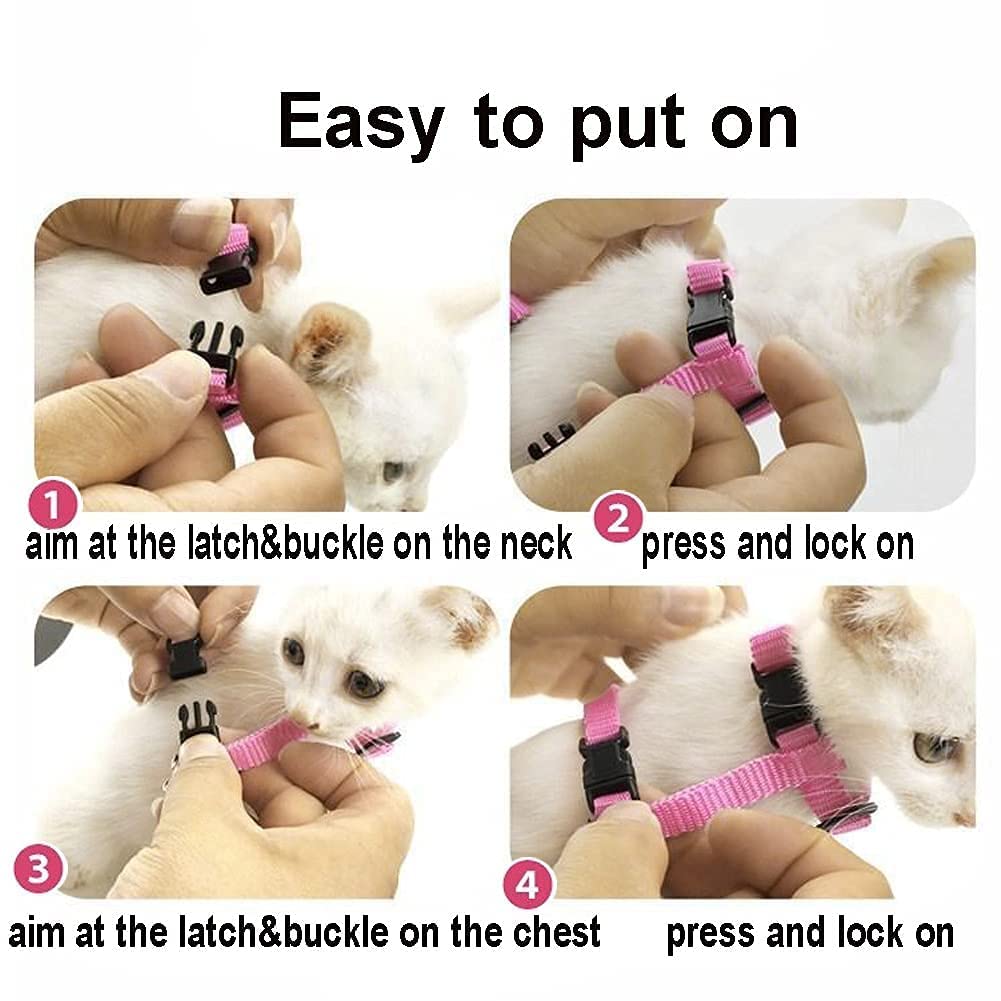 Easy to put on

1
aim at the latch&buckle on the neck

2
press and lock on

3
aim at the latch&buckle on the chest

4
press and lock on