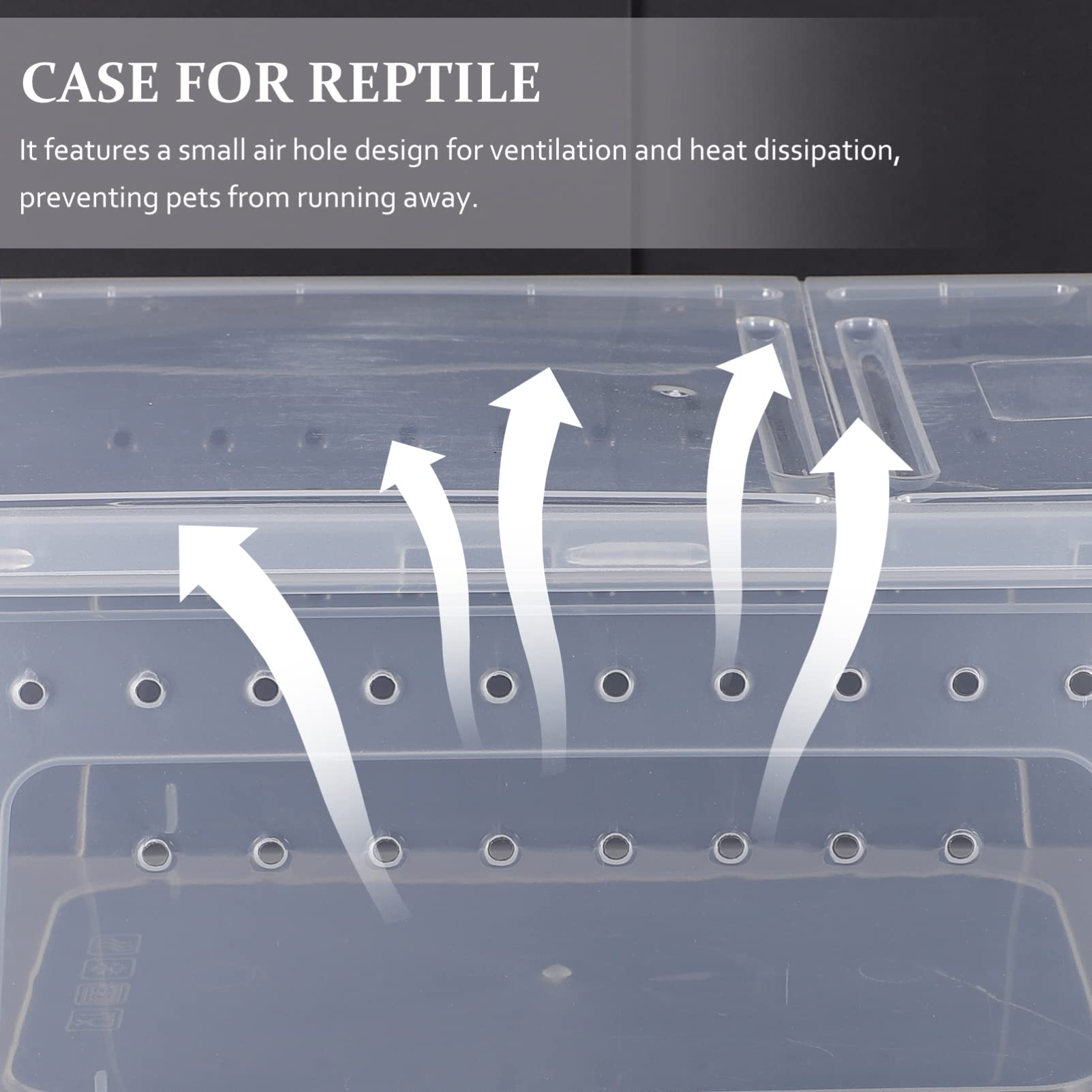 CASE FOR REPTILE

It features a small air hole design for ventilation and heat dissipation, preventing pets from running away.